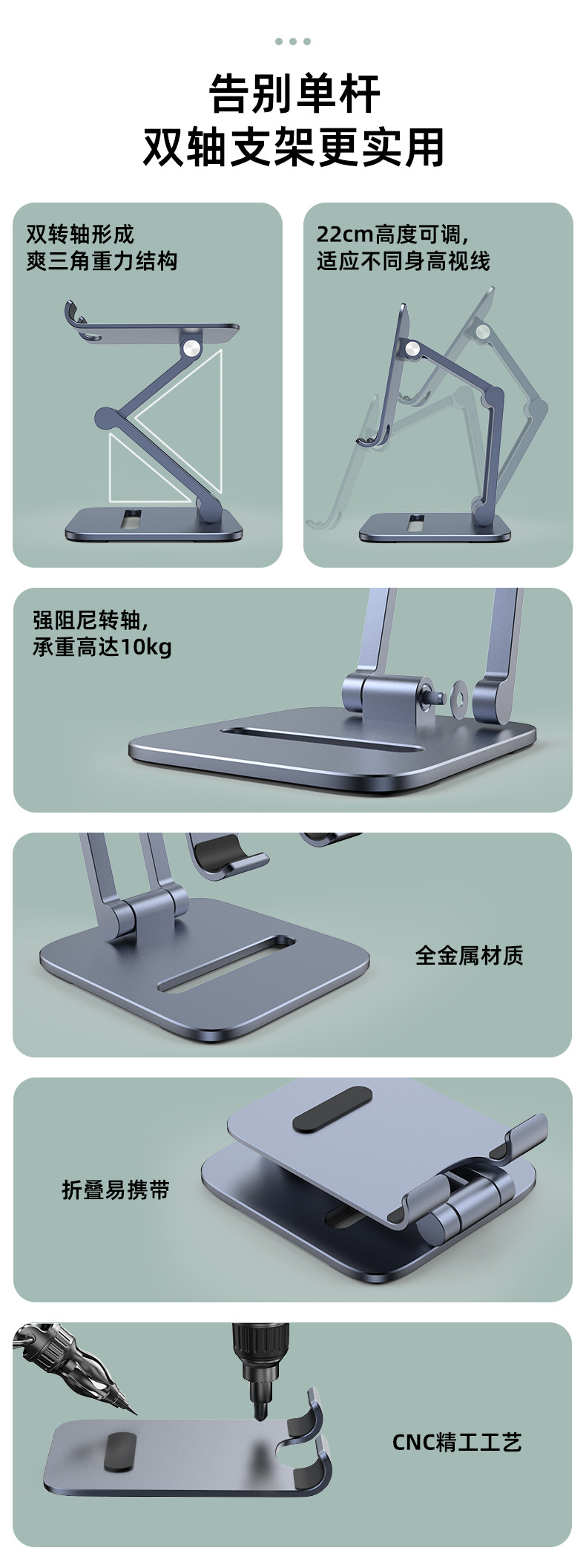 告别单杆
双轴支架更实用

双转轴形成
爽三角重力结构

22cm高度可调，
适应不同身高视线

强阻尼转轴，
承重高达10kg

全金属材质

折叠易携带

CNC精工工艺