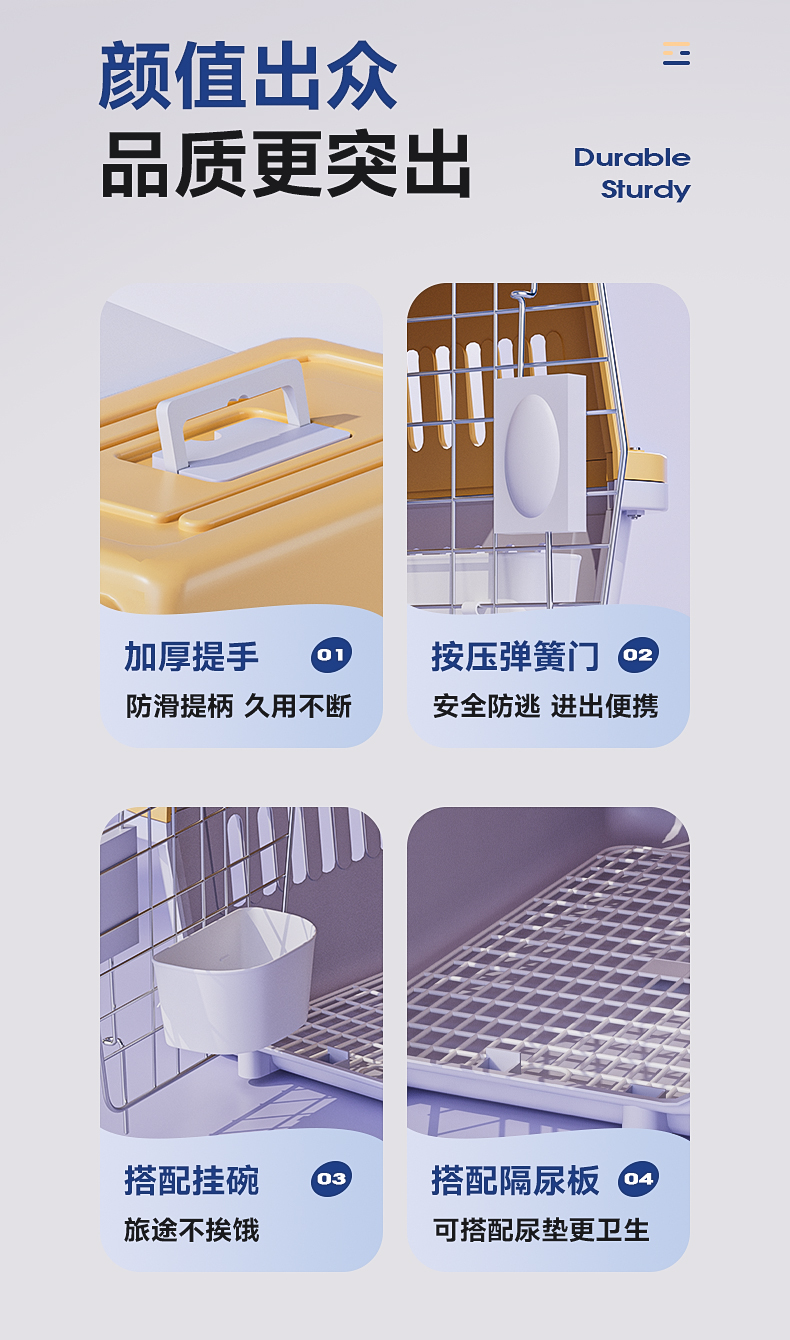 颜值出众
品质更突出

Durable
Sturdy

加厚提手 01
防滑提柄 久用不断

按压弹簧门 02
安全防逃 进出便携

搭配挂碗 03
旅途不挨饿

搭配隔尿板 04
可搭配尿垫更卫生