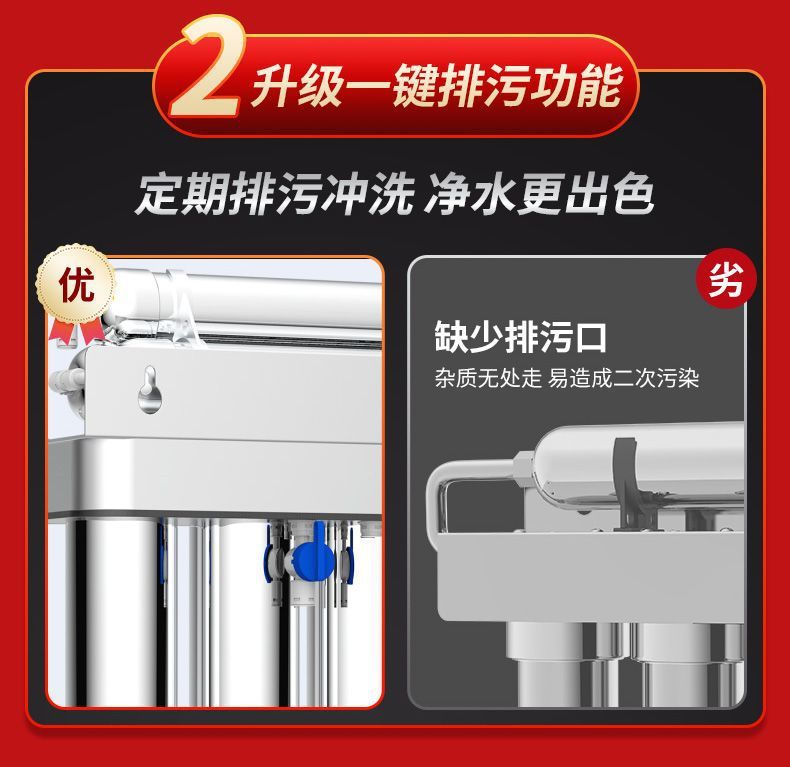 2 升级一键排污功能

定期排污冲洗 净水更出色

优

劣

缺少排污口

杂质无处走 易造成二次污染