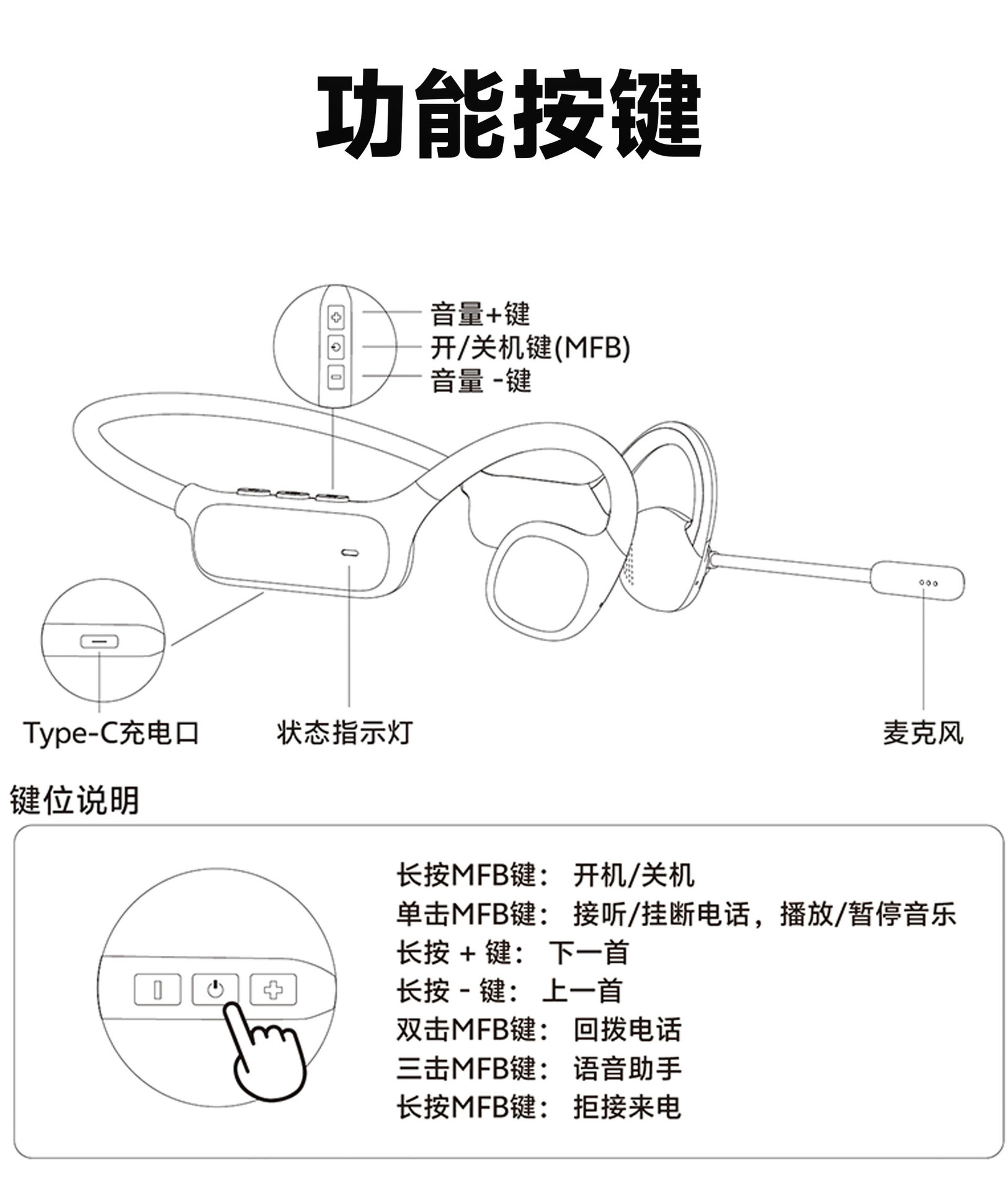 功能按键

音量+键
开/关机键(MFB)
音量 -键

Type-C充电口
状态指示灯
麦克风

键位说明

长按MFB键： 开机/关机
单击MFB键： 接听/挂断电话，播放/暂停音乐
长按 + 键： 下一首
长按 - 键： 上一首
双击MFB键： 回拨电话
三击MFB键： 语音助手
长按MFB键： 拒接来电