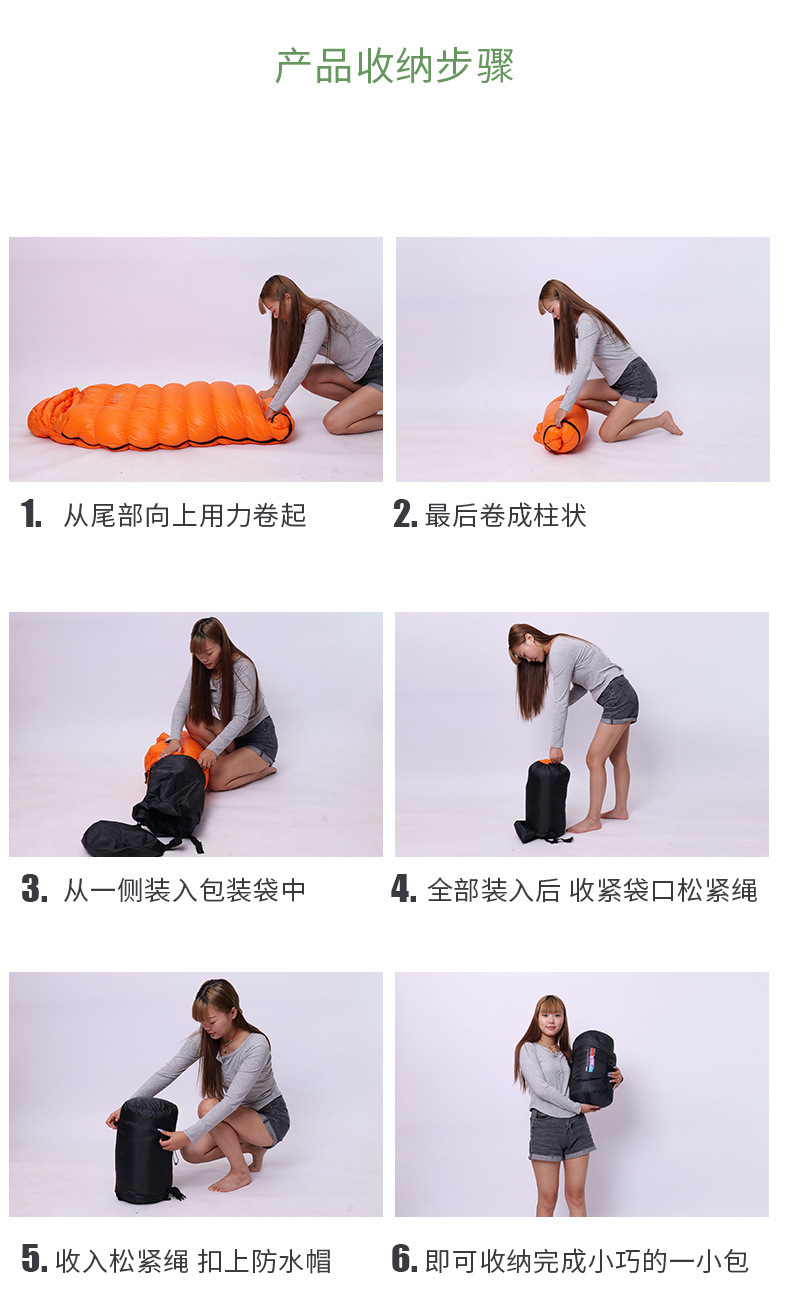 产品收纳步骤

1. 从尾部向上用力卷起

2. 最后卷成柱状

3. 从一侧装入包装袋中

4. 全部装入后 收紧袋口松紧绳

5. 收入松紧绳 扣上防水帽

6. 即可收纳完成小巧的一小包