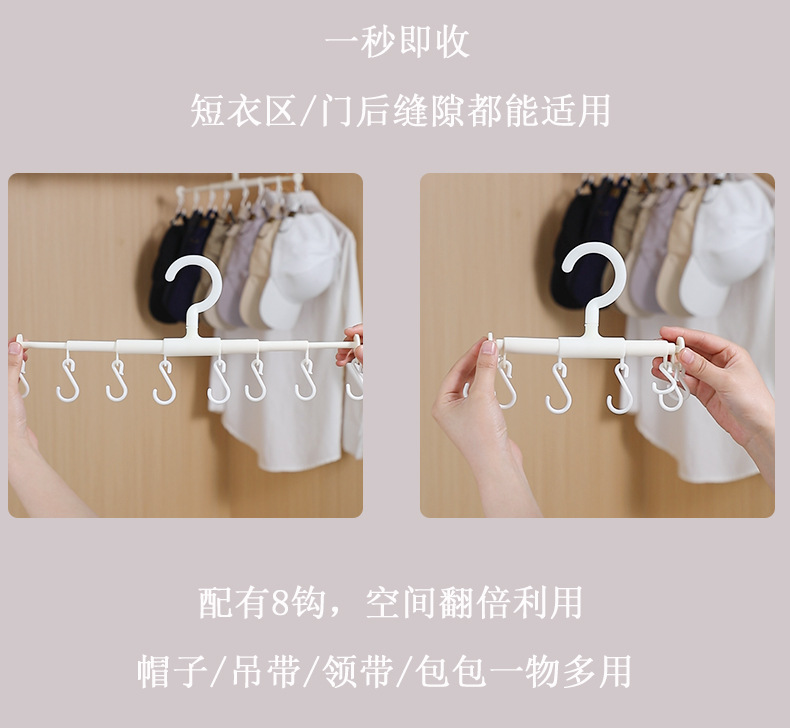 一秒即收

短衣区/门后缝隙都能适用

配有8钩，空间翻倍利用

帽子/吊带/领带/包包一物多用