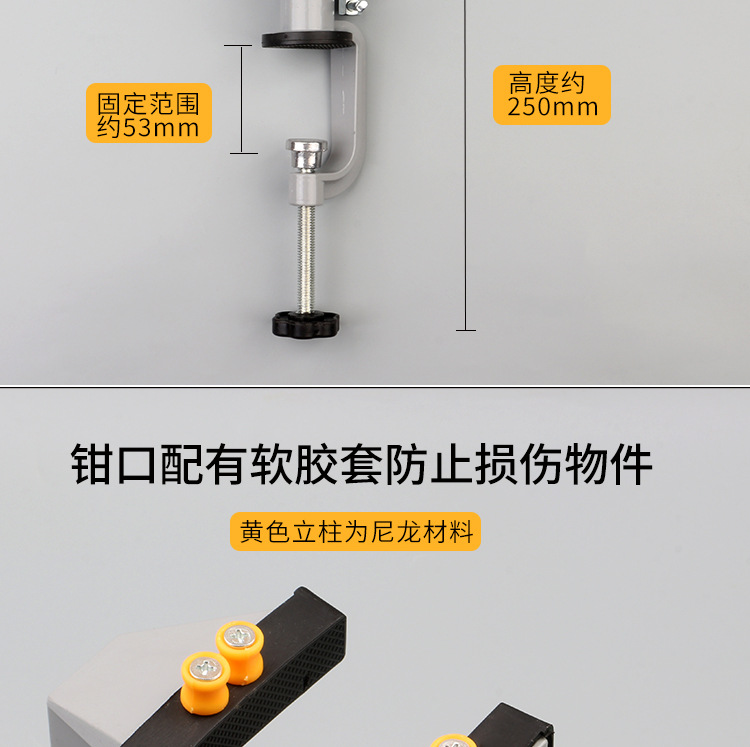 固定范围
约53mm

高度约
250mm

钳口配有软胶套防止损伤物件

黄色立柱为尼龙材料