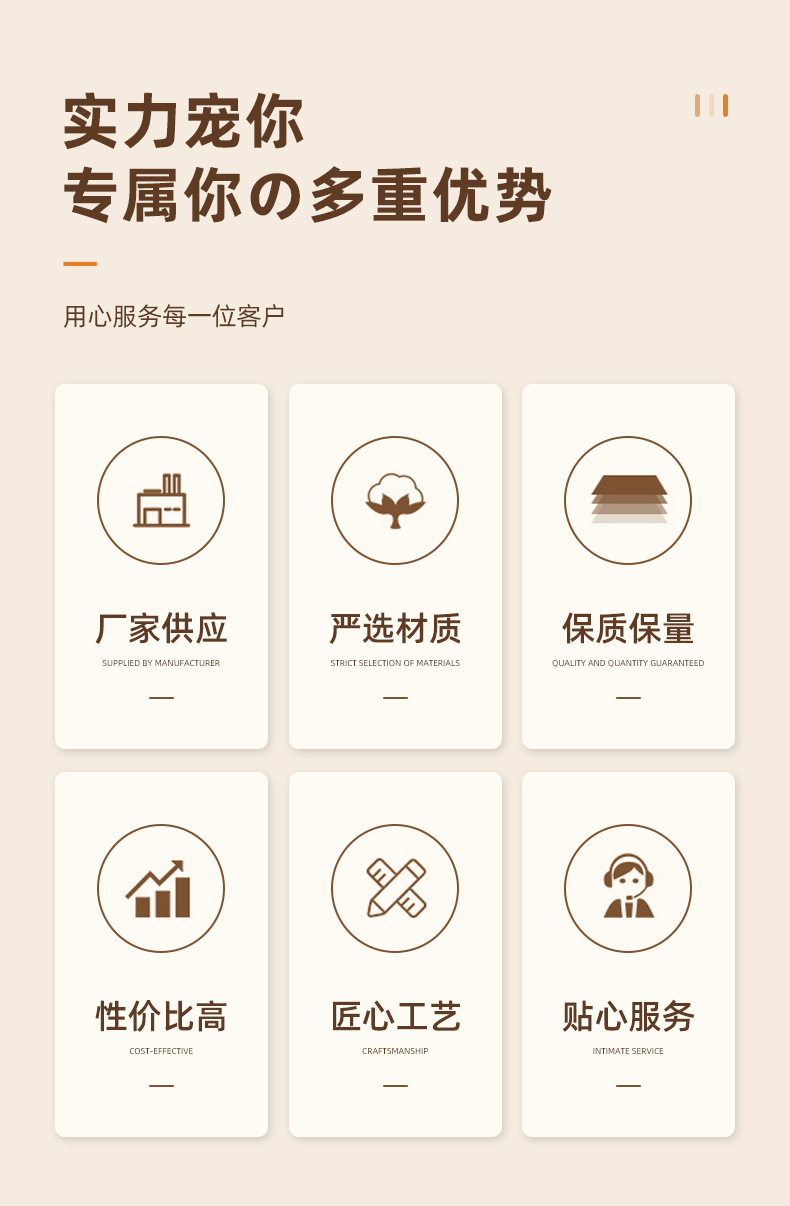 实力宠你
专属你の多重优势

用心服务每一位客户

厂家供应
SUPPLIED BY MANUFACTURER

严选材质
STRICT SELECTION OF MATERIALS

保质保量
QUALITY AND QUANTITY GUARANTEED

性价比高
COST-EFFECTIVE

匠心工艺
CRAFTSMANSHIP

贴心服务
INTIMATE SERVICE