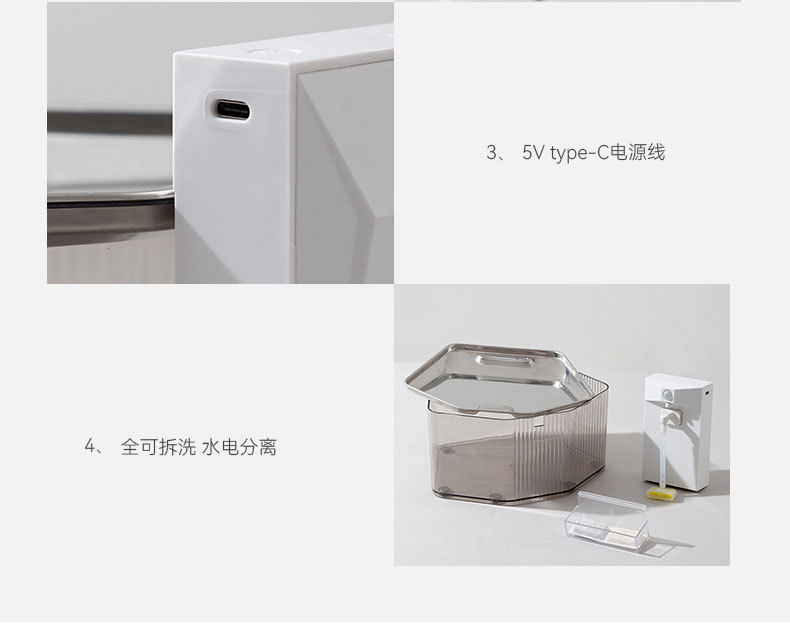 3、 5V type-C电源线

4、 全可拆洗 水电分离