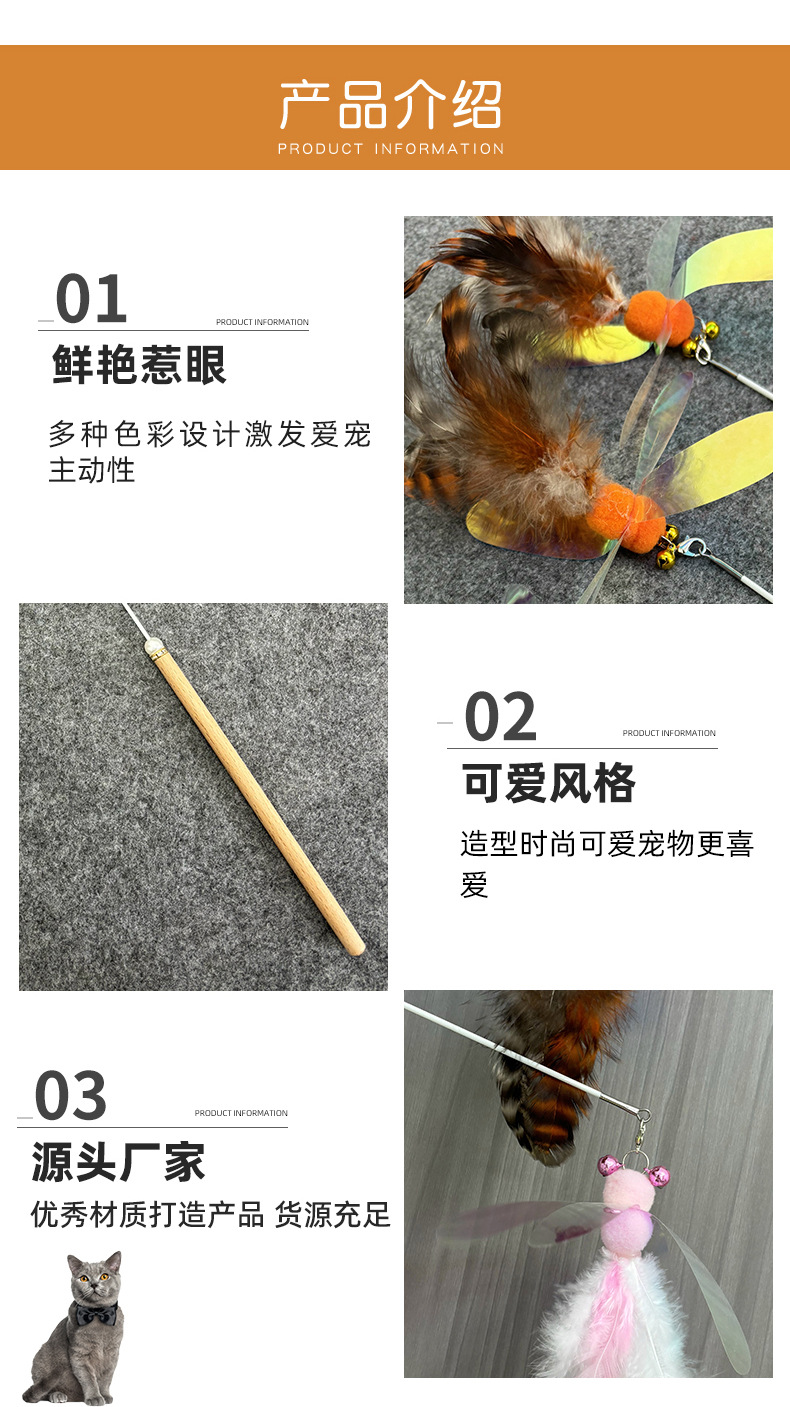 产品介绍
PRODUCT INFORMATION

01
PRODUCT INFORMATION
鲜艳惹眼
多种色彩设计激发爱宠主动性

02
PRODUCT INFORMATION
可爱风格
造型时尚可爱宠物更喜爱

03
PRODUCT INFORMATION
源头厂家
优秀材质打造产品 货源充足