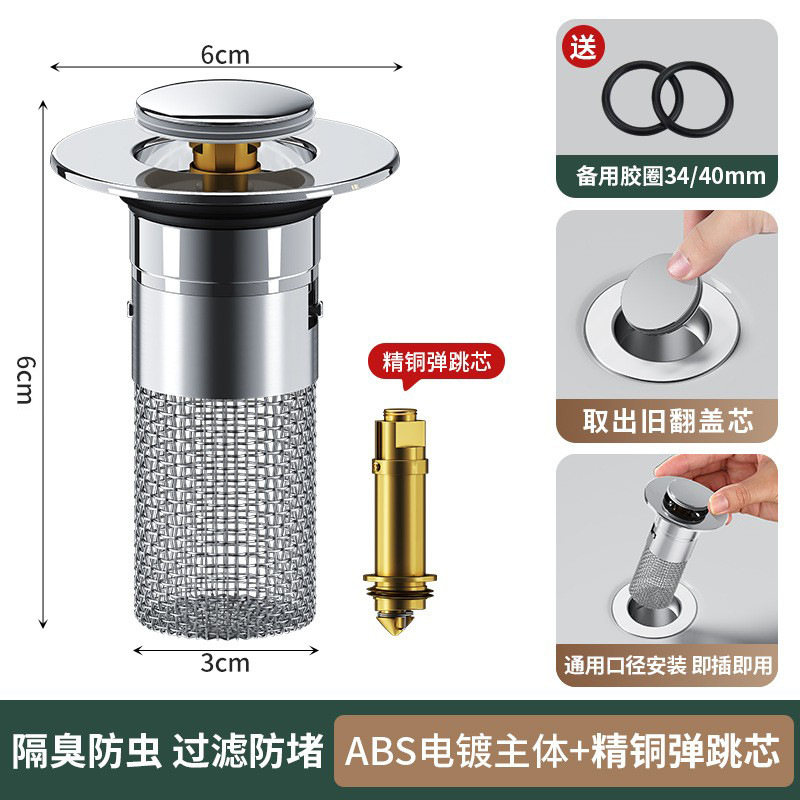 6cm

6cm

3cm

精铜弹跳芯

送

备用胶圈34/40mm

取出旧翻盖芯

通用口径安装 即插即用

隔臭防虫 过滤防堵

ABS电镀主体+精铜弹跳芯