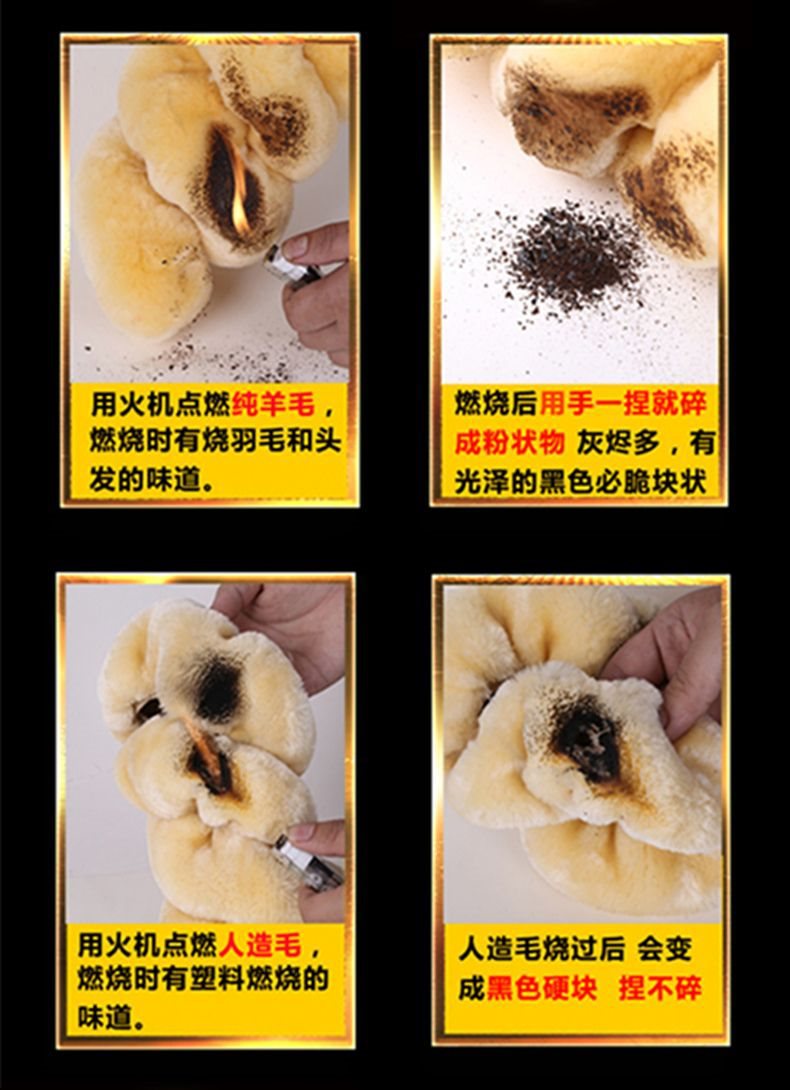 用火机点燃纯羊毛，燃烧时有烧羽毛和头发的味道。

燃烧后用手一捏就碎成粉状物 灰烬多，有光泽的黑色必脆块状

用火机点燃人造毛，燃烧时有塑料燃烧的味道。

人造毛烧过后 会变成黑色硬块 捏不碎