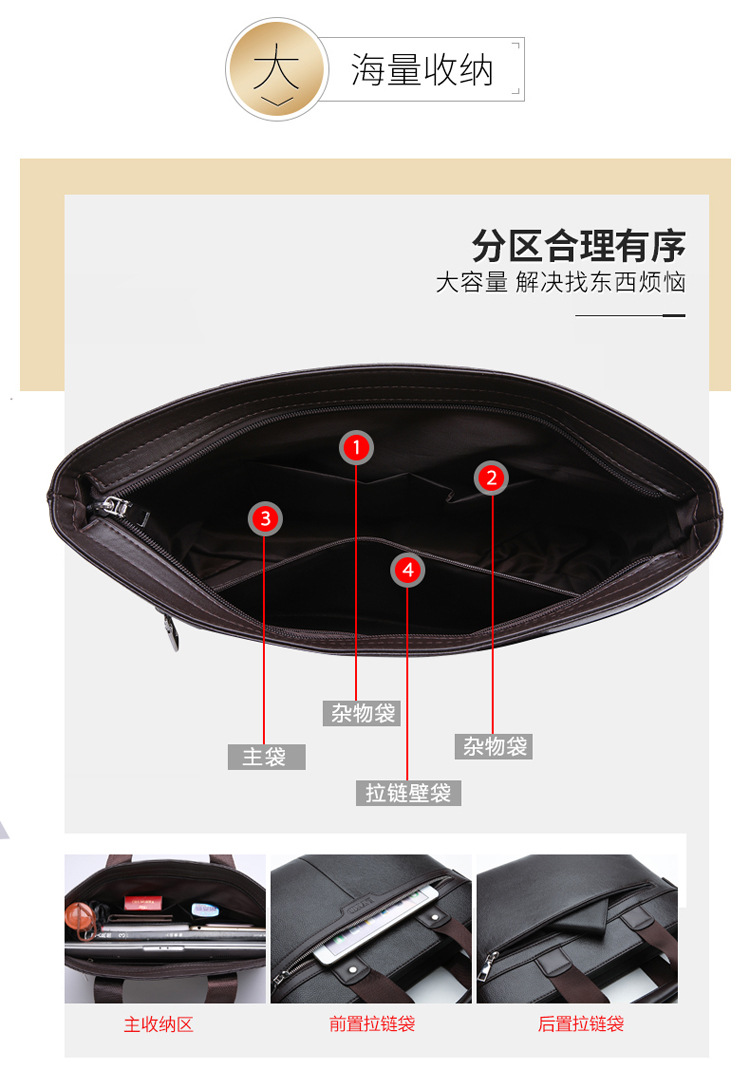 大 海量收纳

分区合理有序
大容量 解决找东西烦恼

1
2
3
4

杂物袋
杂物袋
主袋
拉链壁袋

主收纳区
前置拉链袋
后置拉链袋