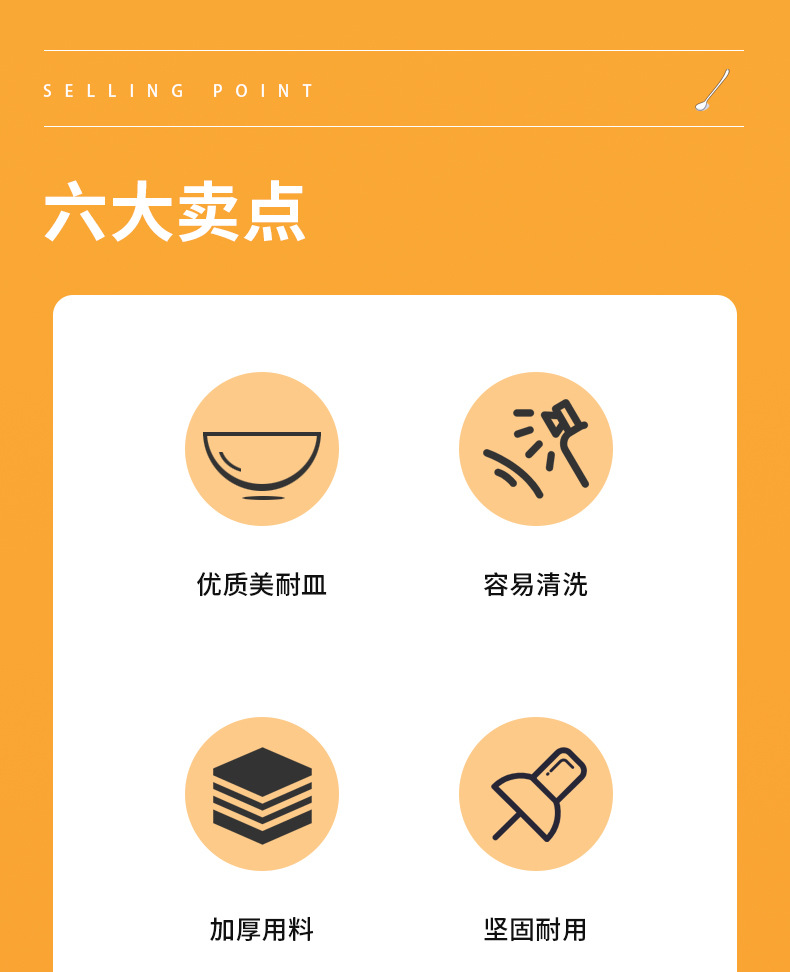 SELLING POINT

六大卖点

优质美耐皿

容易清洗

加厚用料

坚固耐用