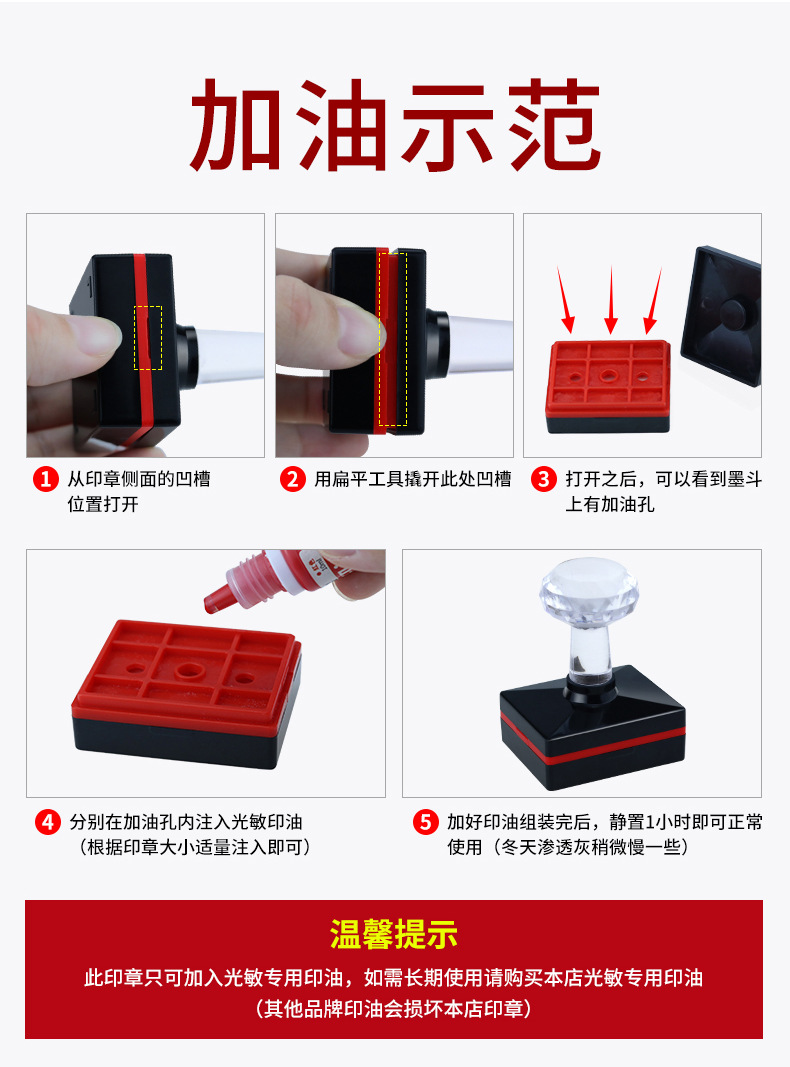 加油示范

1 从印章侧面的凹槽位置打开

2 用扁平工具撬开此处凹槽

3 打开之后，可以看到墨斗上有加油孔

4 分别在加油孔内注入光敏印油（根据印章大小适量注入即可）

5 加好印油组装完后，静置1小时即可正常使用（冬天渗透灰稍微慢一些）

温馨提示

此印章只可加入光敏专用印油，如需长期使用请购买本店光敏专用印油

（其他品牌印油会损坏本店印章）