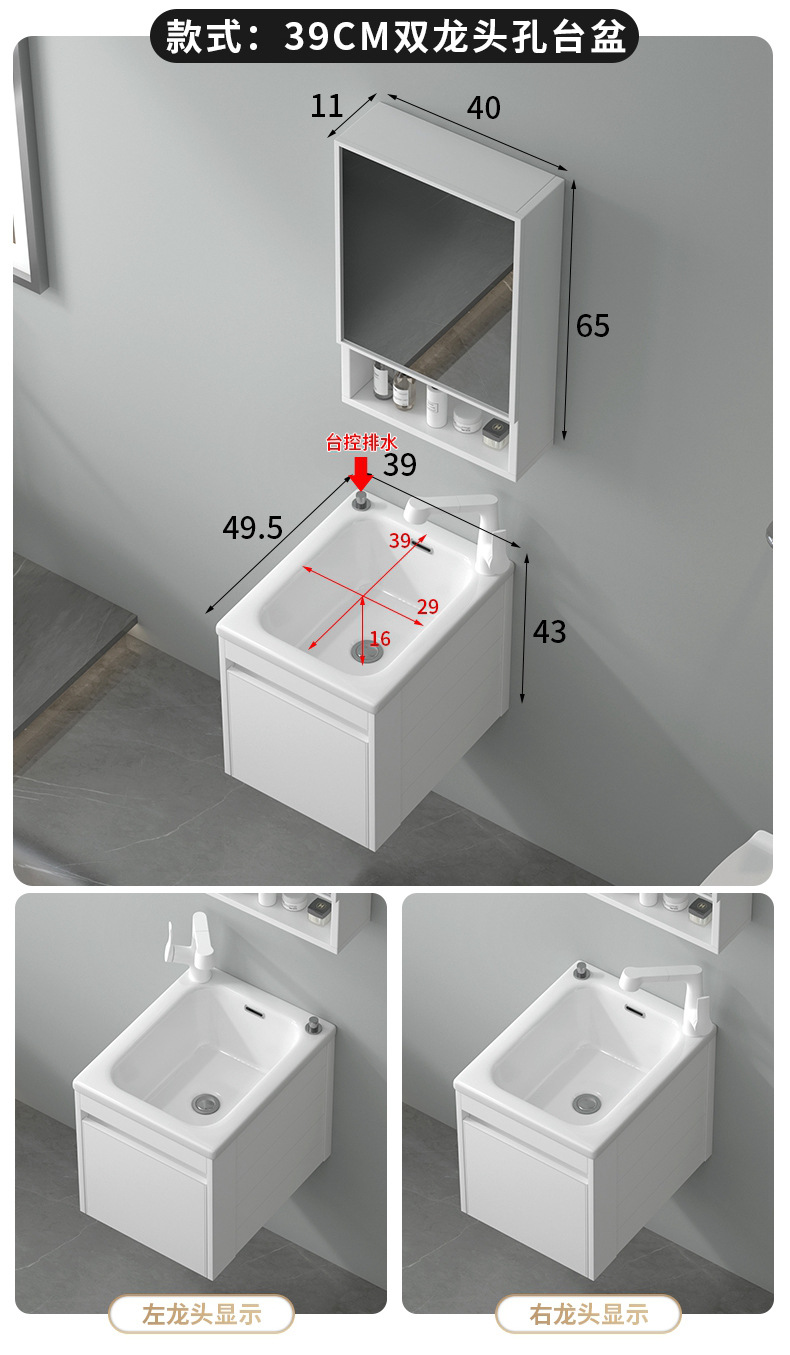 款式：39CM双龙头孔台盆

11
40
65
台控排水
39
49.5
39
29
16
43

左龙头显示

右龙头显示