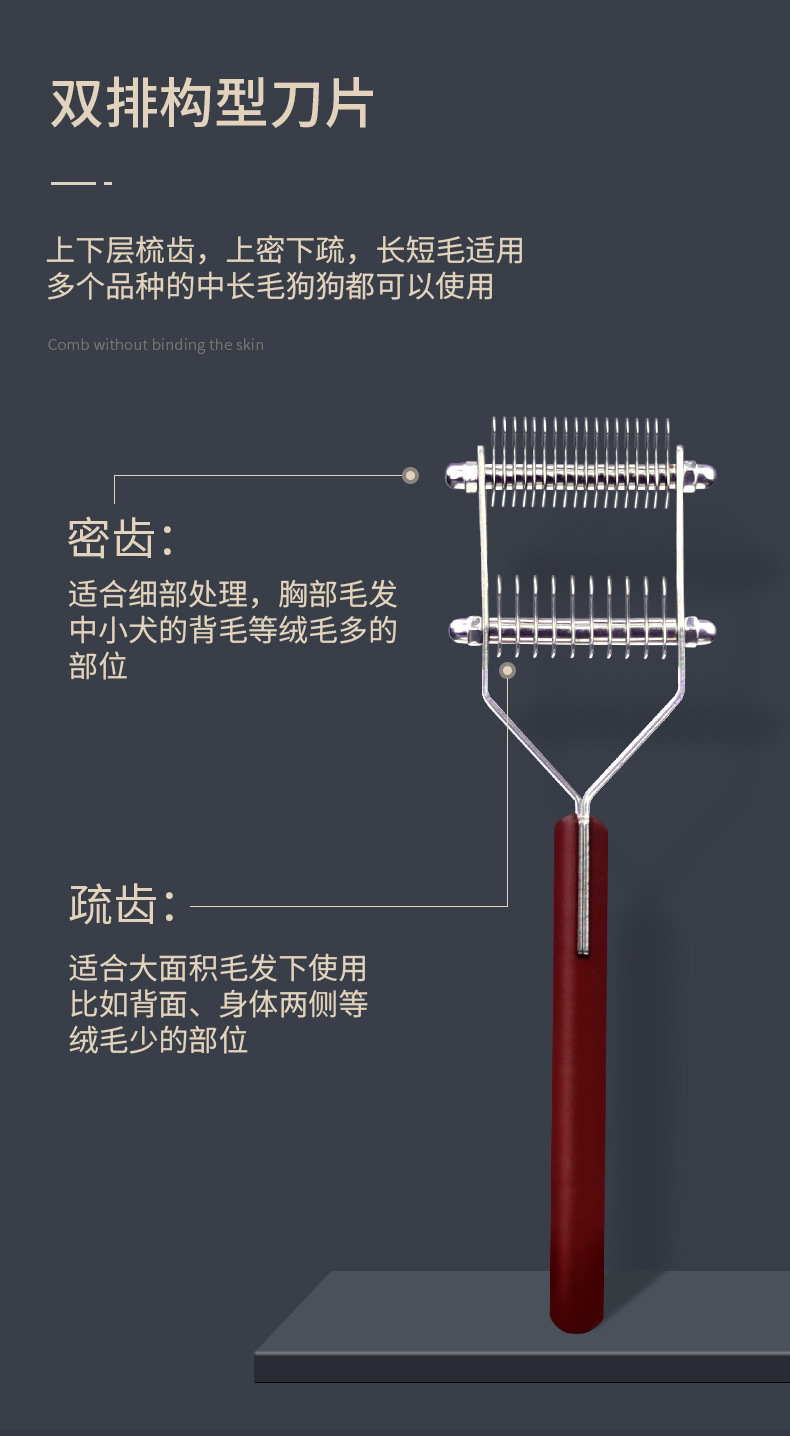 双排构型刀片

上下层梳齿，上密下疏，长短毛适用
多个品种的中长毛狗狗都可以使用

Comb without binding the skin

密齿：

适合细部处理，胸部毛发
中小犬的背毛等绒毛多的
部位

疏齿：

适合大面积毛发下使用
比如背面、身体两侧等
绒毛少的部位