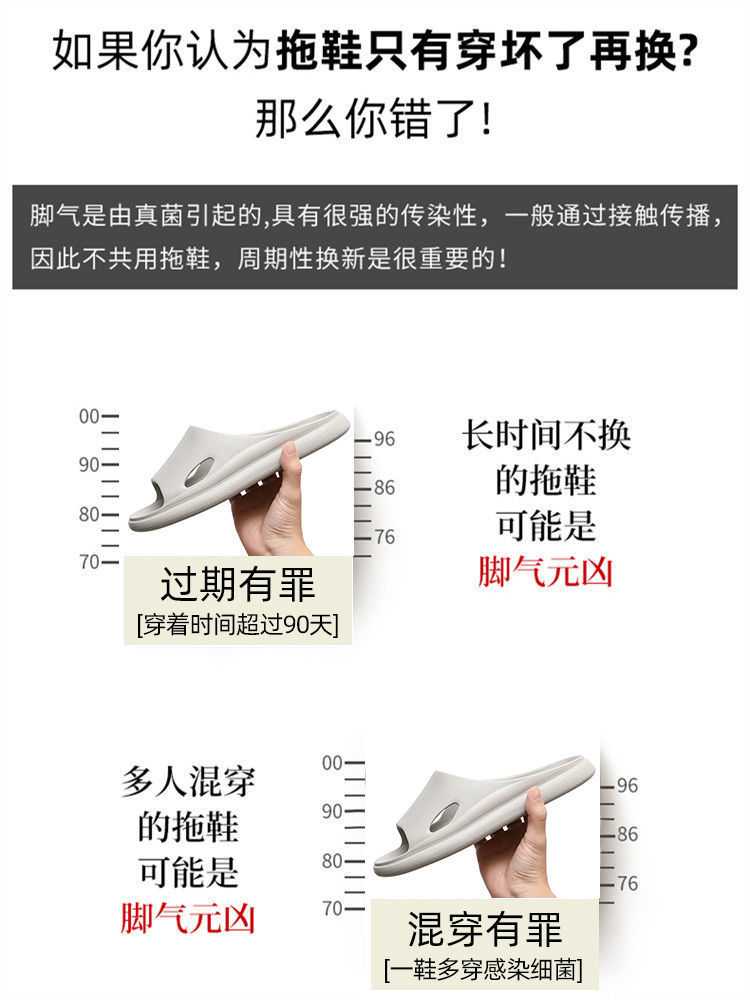 如果你认为拖鞋只有穿坏了再换?
那么你错了!

脚气是由真菌引起的,具有很强的传染性，一般通过接触传播，因此不共用拖鞋，周期性换新是很重要的!

00
90
80
70
96
86
76
过期有罪
[穿着时间超过90天]

长时间不换
的拖鞋
可能是
脚气元凶

多人混穿
的拖鞋
可能是
脚气元凶

00
90
80
70
96
86
76
混穿有罪
[一鞋多穿感染细菌]