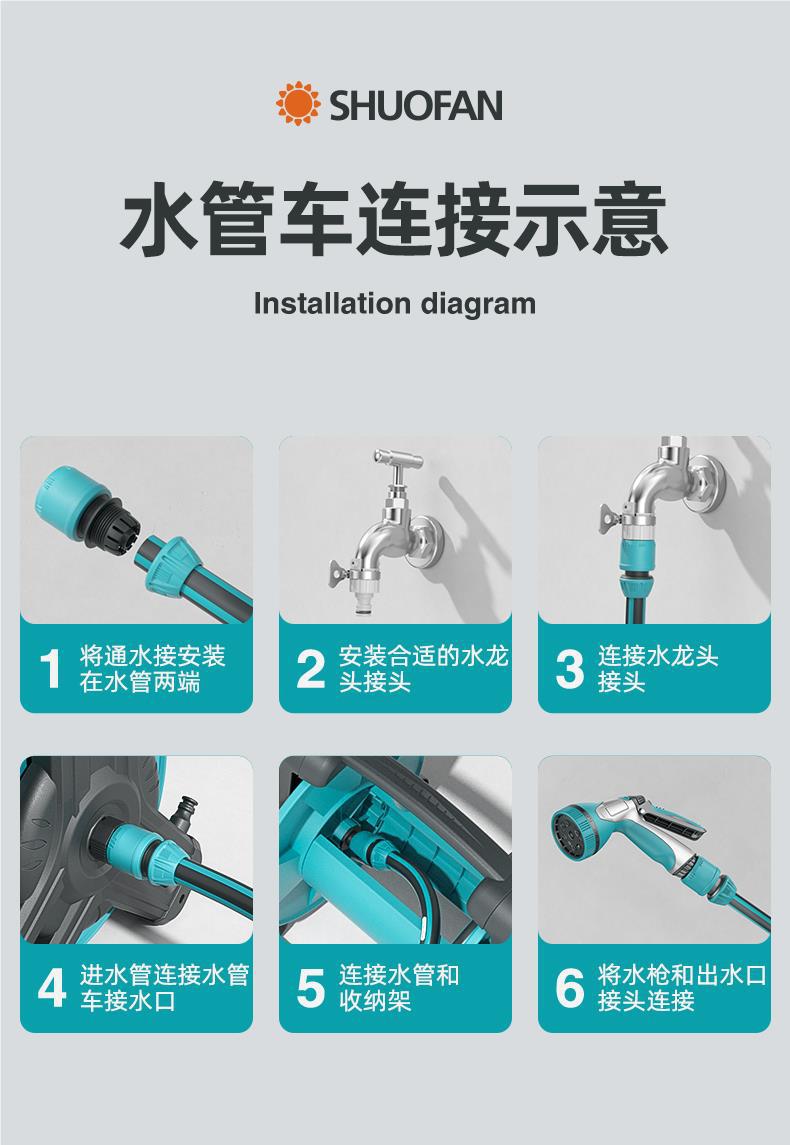 SHUOFAN

水管车连接示意

Installation diagram

1 将通水接安装在水管两端

2 安装合适的水龙头接头

3 连接水龙头接头

4 进水管连接水管车接水口

5 连接水管和收纳架

6 将水枪和出水口接头连接