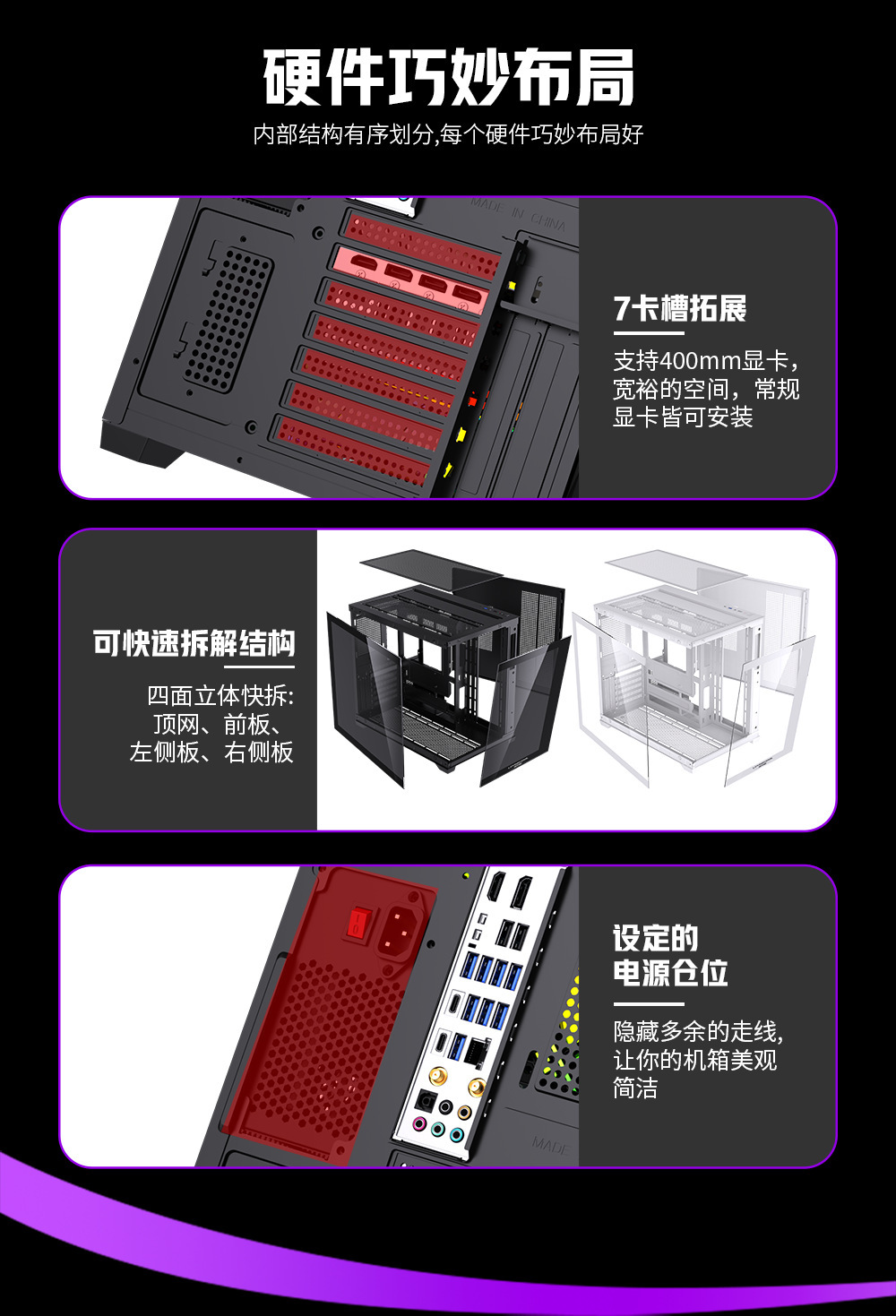 硬件巧妙布局

内部结构有序划分,每个硬件巧妙布局好

MADE IN CHINA

7卡槽拓展

支持400mm显卡，宽裕的空间，常规显卡皆可安装

可快速拆解结构

四面立体快拆:
顶网、前板、
左侧板、右侧板

设定的
电源仓位

隐藏多余的走线，让你的机箱美观简洁

MADE