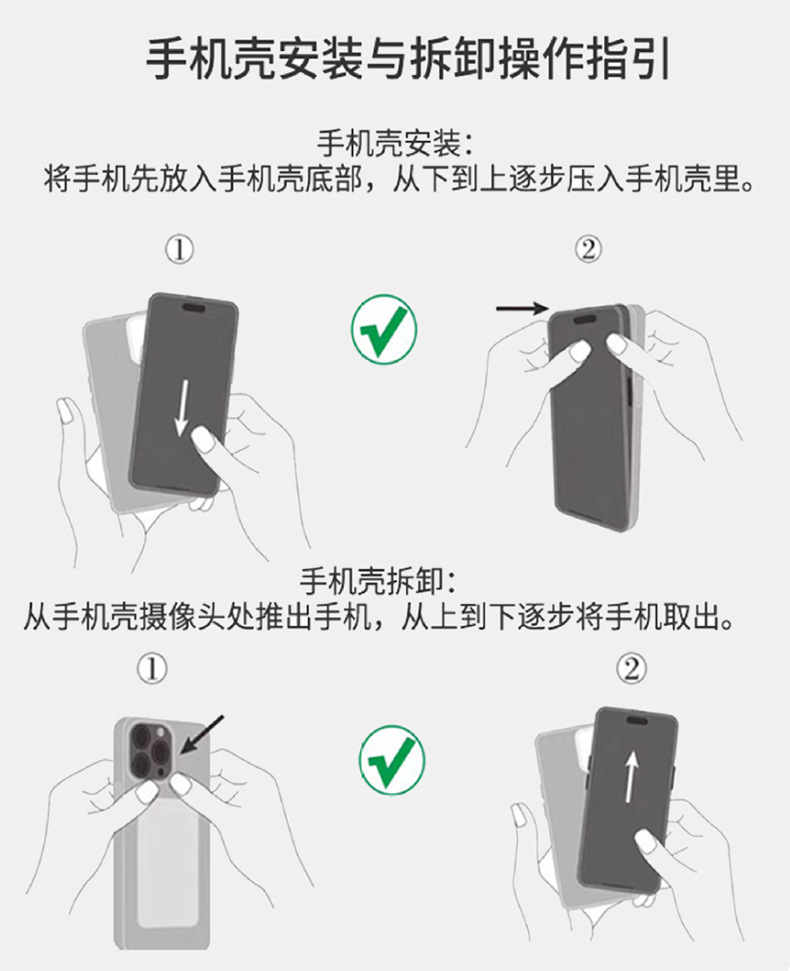 手机壳安装与拆卸操作指引

手机壳安装：
将手机先放入手机壳底部，从下到上逐步压入手机壳里。

①

②

手机壳拆卸：
从手机壳摄像头处推出手机，从上到下逐步将手机取出。

①

②