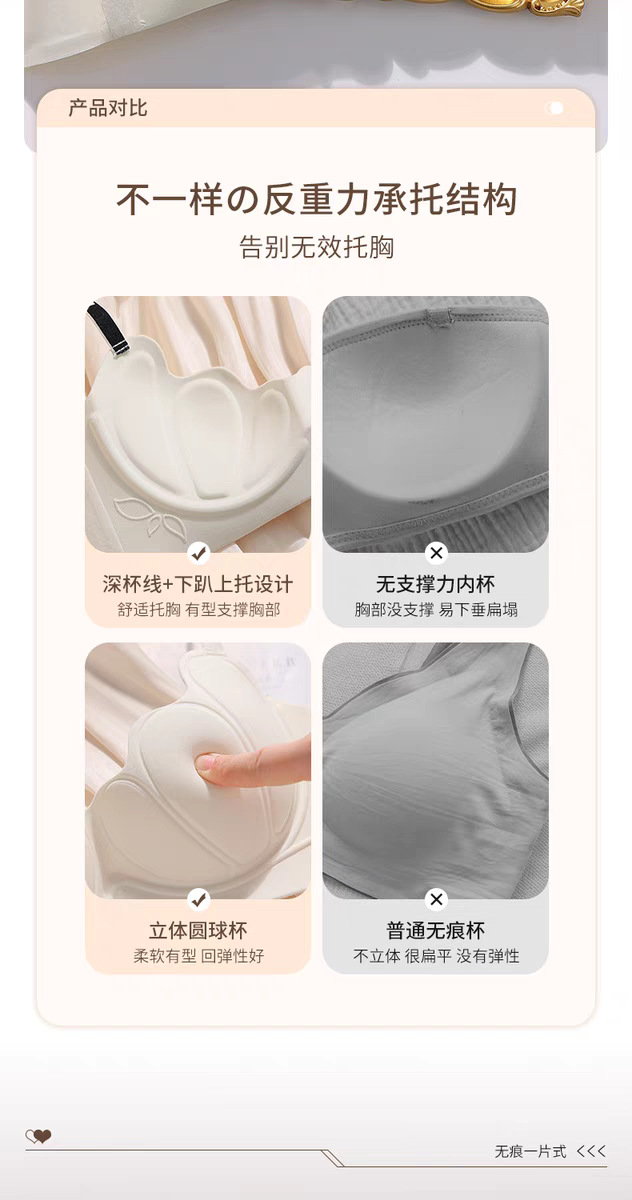 产品对比

不一样の反重力承托结构
告别无效托胸

深杯线+下趴上托设计
舒适托胸 有型支撑胸部

无支撑力内杯
胸部没支撑 易下垂扁塌

立体圆球杯
柔软有型 回弹性好

普通无痕杯
不立体 很扁平 没有弹性

无痕一片式 <<<