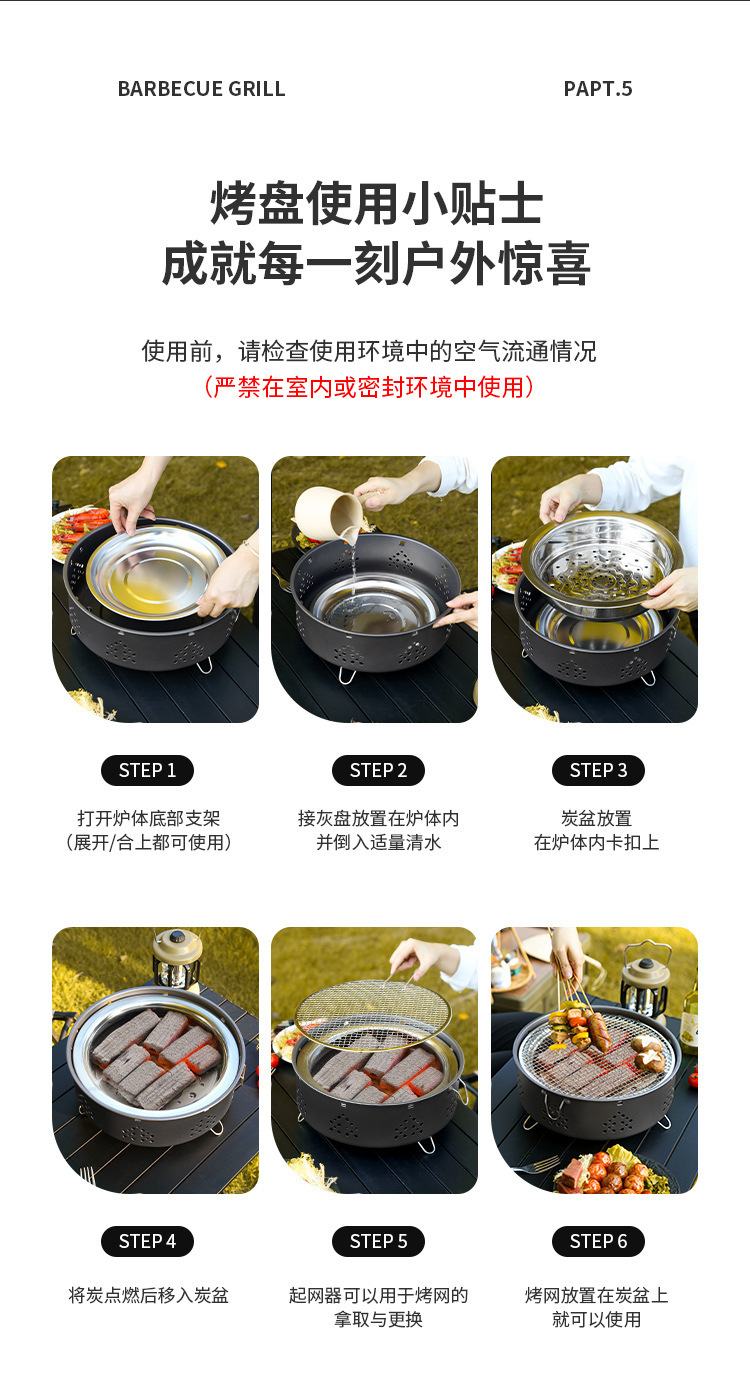 BARBECUE GRILL

PAPT.5

烤盘使用小贴士
成就每一刻户外惊喜

使用前，请检查使用环境中的空气流通情况
（严禁在室内或密封环境中使用）

STEP 1

打开炉体底部支架
（展开/合上都可使用）

STEP 2

接灰盘放置在炉体内
并倒入适量清水

STEP 3

炭盆放置
在炉体内卡扣上

STEP 4

将炭点燃后移入炭盆

STEP 5

起网器可以用于烤网的
拿取与更换

STEP 6

烤网放置在炭盆上
就可以使用