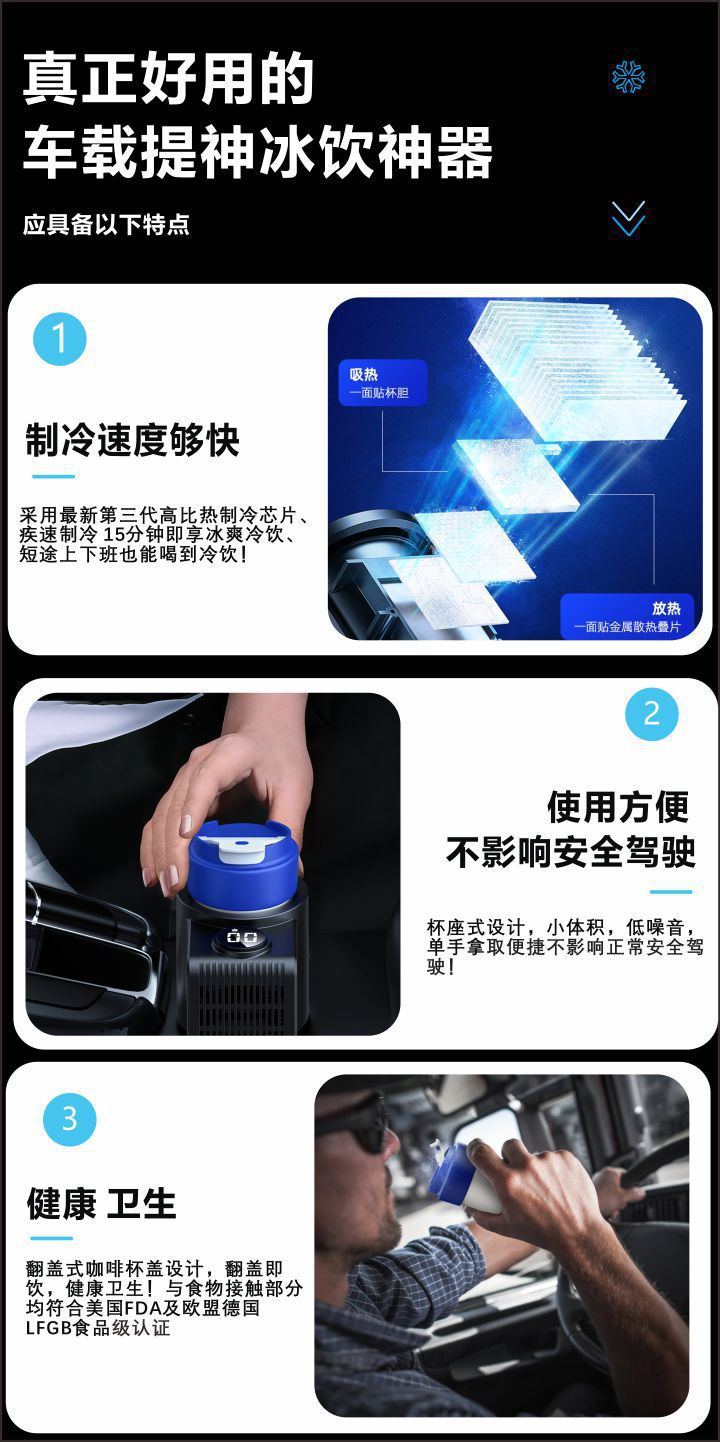 真正好用的
车载提神冰饮神器

应具备以下特点

1

制冷速度够快

采用最新第三代高比热制冷芯片、疾速制冷 15分钟即享冰爽冷饮、短途上下班也能喝到冷饮！

吸热
一面贴杯胆

放热
一面贴金属散热叠片

2

使用方便
不影响安全驾驶

杯座式设计，小体积，低噪音，单手拿取便捷不影响正常安全驾驶！

3

健康 卫生

翻盖式咖啡杯盖设计，翻盖即饮，健康卫生！与食物接触部分均符合美国FDA及欧盟德国LFGB食品级认证