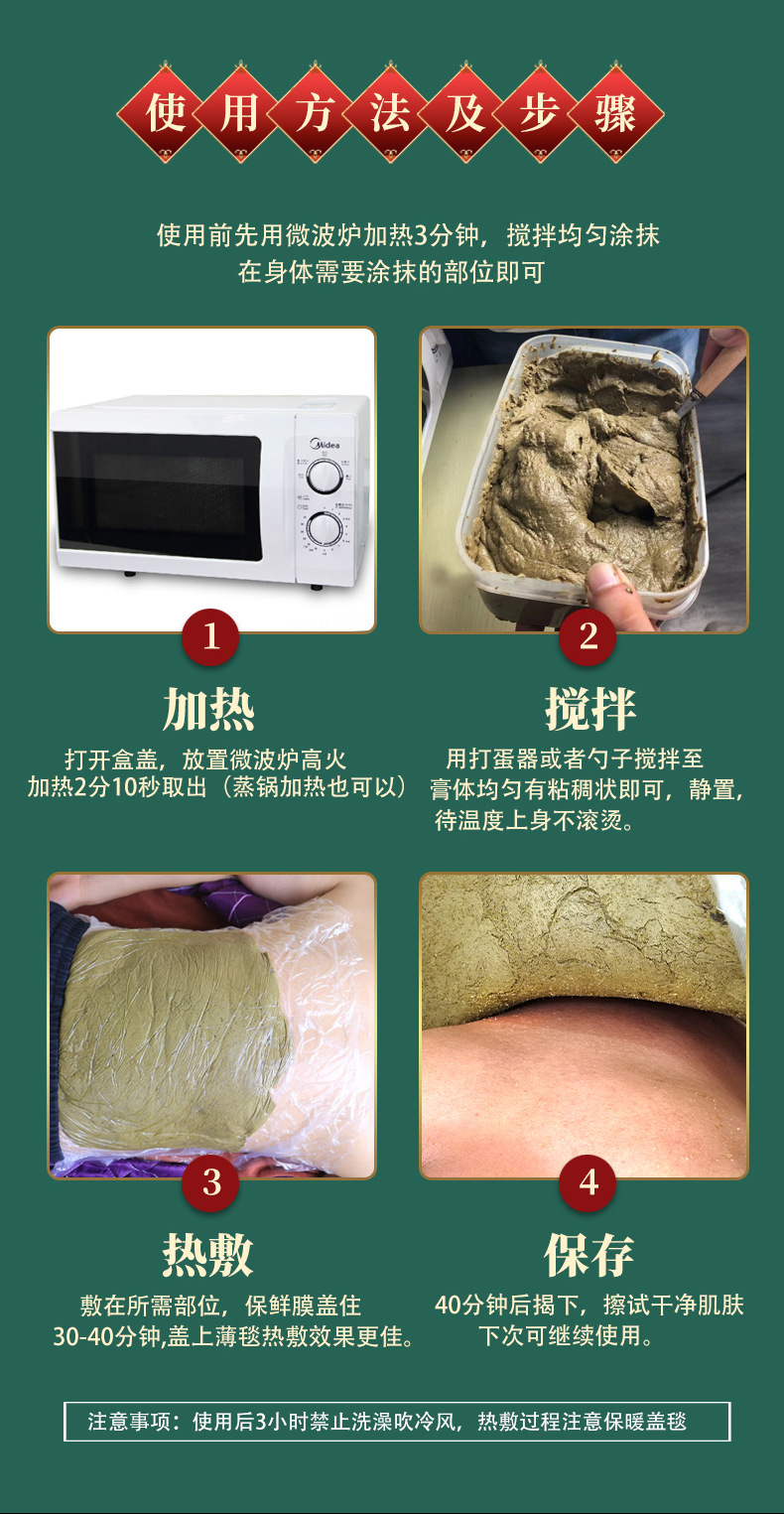 使用方法及步骤

使用前先用微波炉加热3分钟，搅拌均匀涂抹在身体需要涂抹的部位即可

Midea

1

加热

打开盒盖，放置微波炉高火加热2分10秒取出（蒸锅加热也可以）

2

搅拌

用打蛋器或者勺子搅拌至膏体均匀有粘稠状即可，静置，待温度上身不滚烫。

3

热敷

敷在所需部位，保鲜膜盖住30-40分钟,盖上薄毯热敷效果更佳。

4

保存

40分钟后揭下，擦试干净肌肤下次可继续使用。

注意事项：使用后3小时禁止洗澡吹冷风，热敷过程注意保暖盖毯