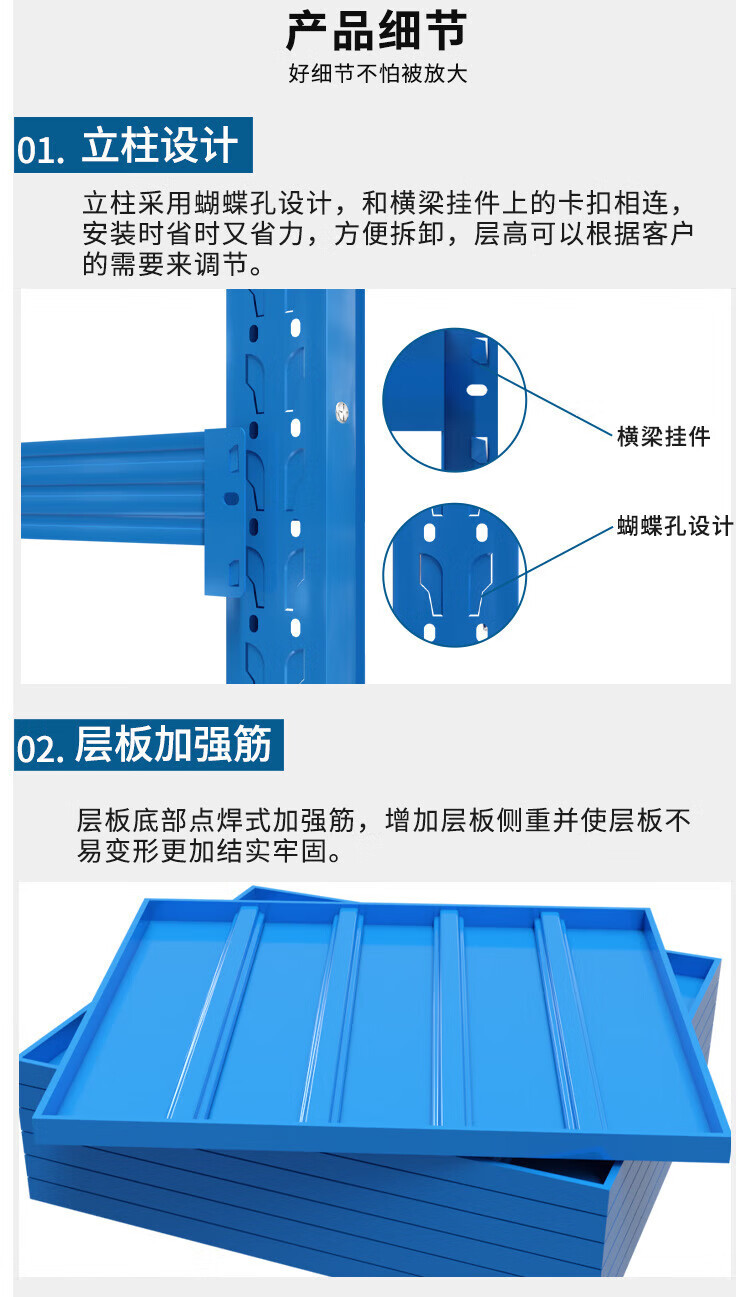 产品细节
好细节不怕被放大

01. 立柱设计

立柱采用蝴蝶孔设计，和横梁挂件上的卡扣相连，安装时省时又省力，方便拆卸，层高可以根据客户的需要来调节。

横梁挂件
蝴蝶孔设计

02. 层板加强筋

层板底部点焊式加强筋，增加层板侧重并使层板不易变形更加结实牢固。