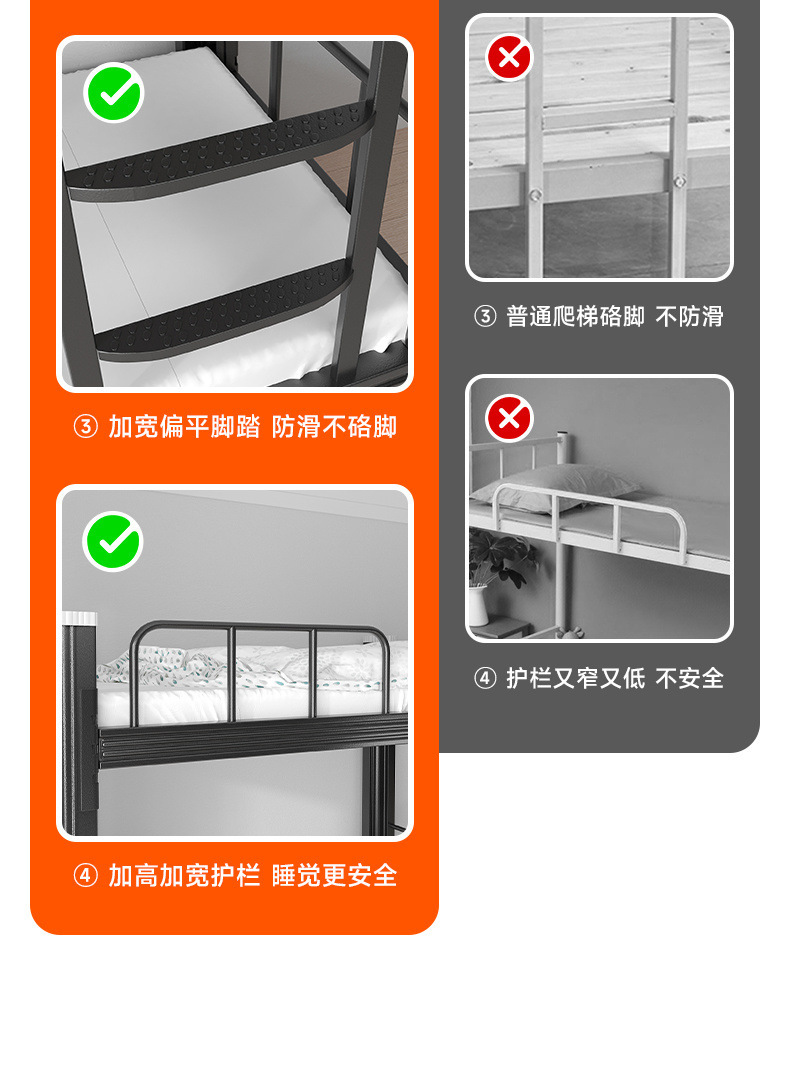 ③ 加宽偏平脚踏 防滑不硌脚

④ 加高加宽护栏 睡觉更安全

③ 普通爬梯硌脚 不防滑

④ 护栏又窄又低 不安全