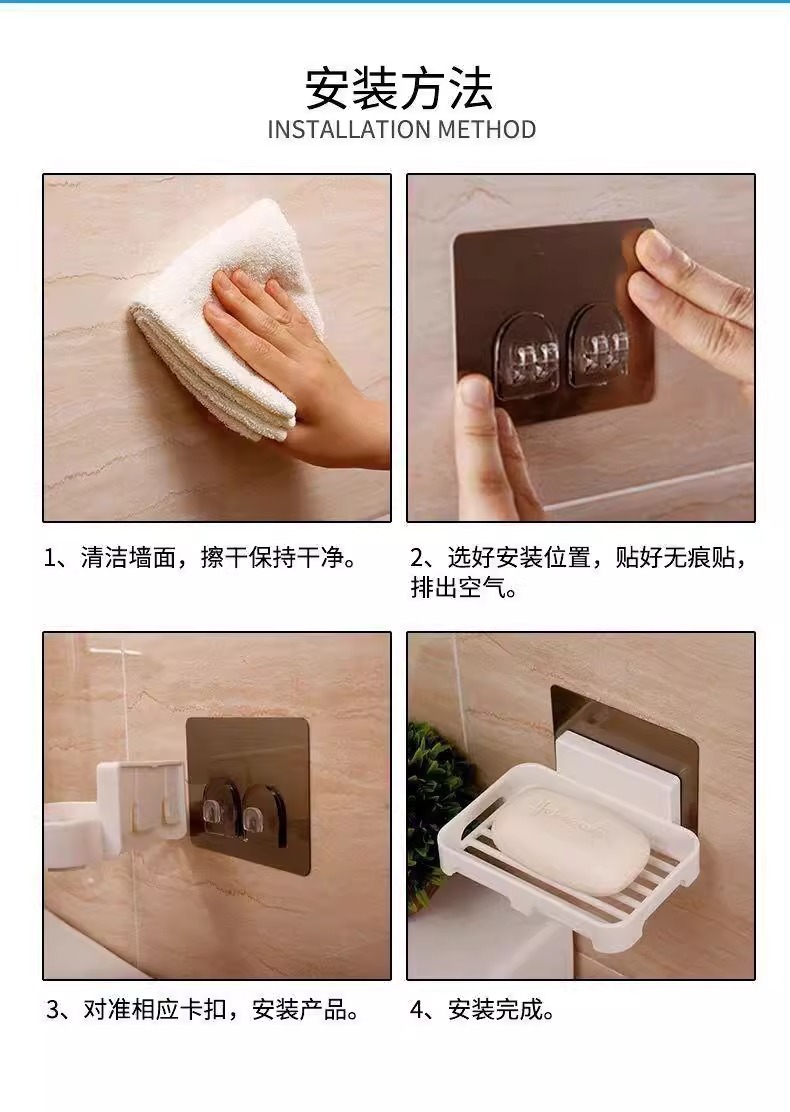 安装方法
INSTALLATION METHOD

1、清洁墙面，擦干保持干净。

2、选好安装位置，贴好无痕贴，排出空气。

3、对准相应卡扣，安装产品。

4、安装完成。