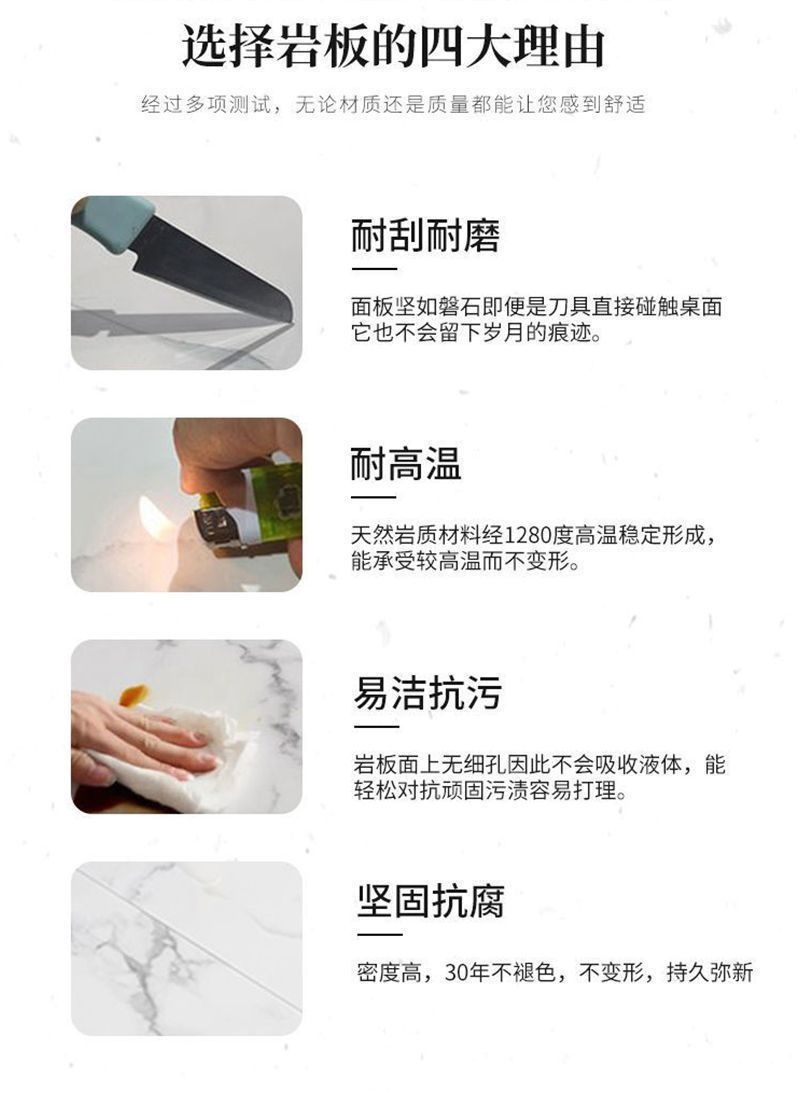 选择岩板的四大理由

经过多项测试，无论材质还是质量都能让您感到舒适

耐刮耐磨

面板坚如磐石即便是刀具直接碰触桌面它也不会留下岁月的痕迹。

耐高温

天然岩质材料经1280度高温稳定形成，能承受较高温而不变形。

易洁抗污

岩板面上无细孔因此不会吸收液体，能轻松对抗顽固污渍容易打理。

坚固抗腐

密度高，30年不褪色，不变形，持久弥新