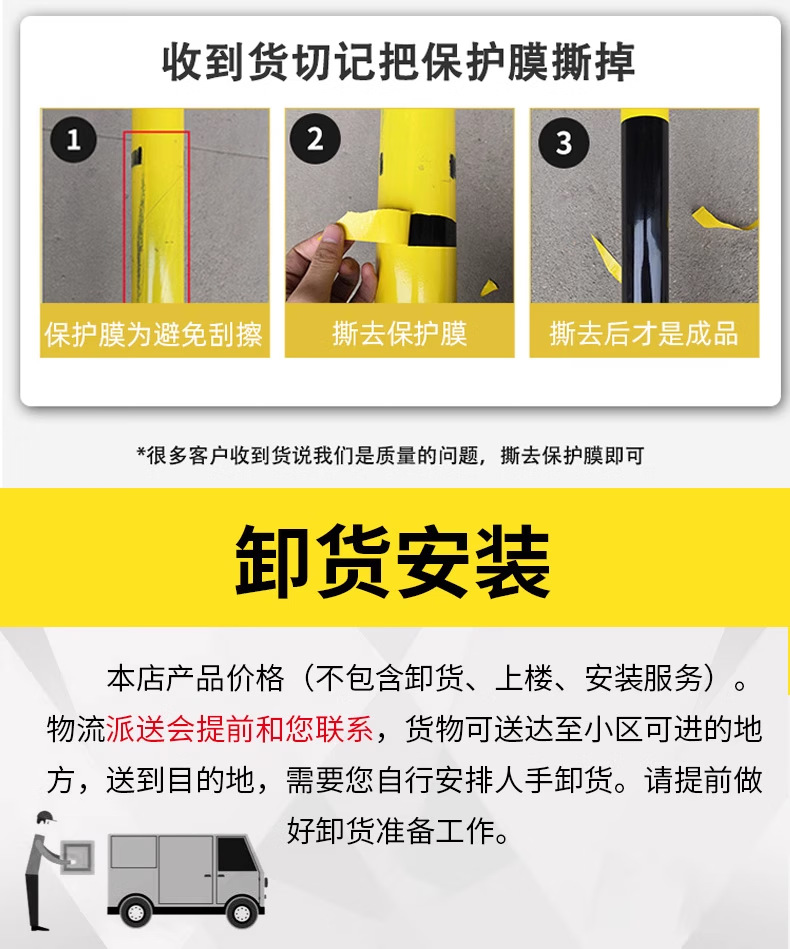 收到货切记把保护膜撕掉

1

保护膜为避免刮擦

2

撕去保护膜

3

撕去后才是成品

*很多客户收到货说我们是质量的问题，撕去保护膜即可

卸货安装

本店产品价格（不包含卸货、上楼、安装服务）。物流派送会提前和您联系，货物可送达至小区可进的地方，送到目的地，需要您自行安排人手卸货。请提前做好卸货准备工作。