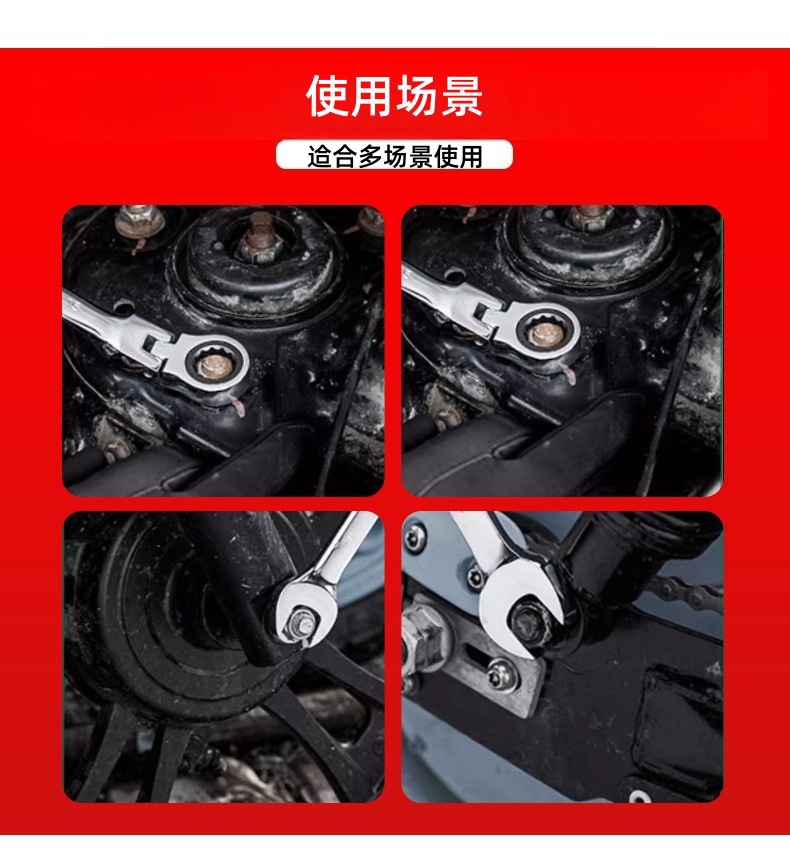 使用场景

适合多场景使用