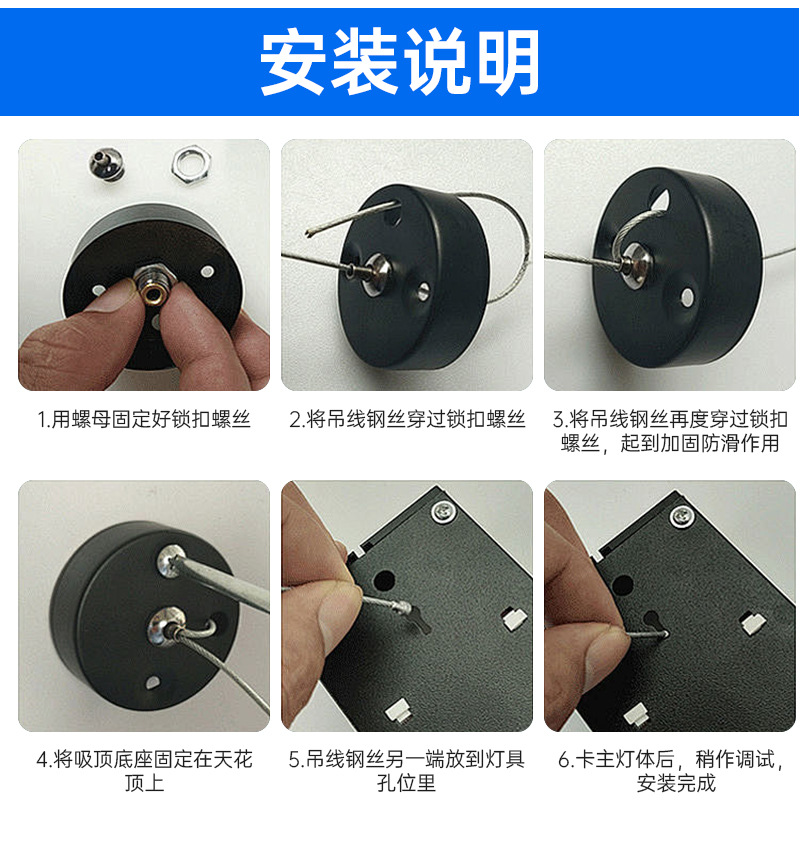 安装说明

1.用螺母固定好锁扣螺丝

2.将吊线钢丝穿过锁扣螺丝

3.将吊线钢丝再度穿过锁扣螺丝，起到加固防滑作用

4.将吸顶底座固定在天花顶上

5.吊线钢丝另一端放到灯具孔位里

6.卡主灯体后，稍作调试，安装完成