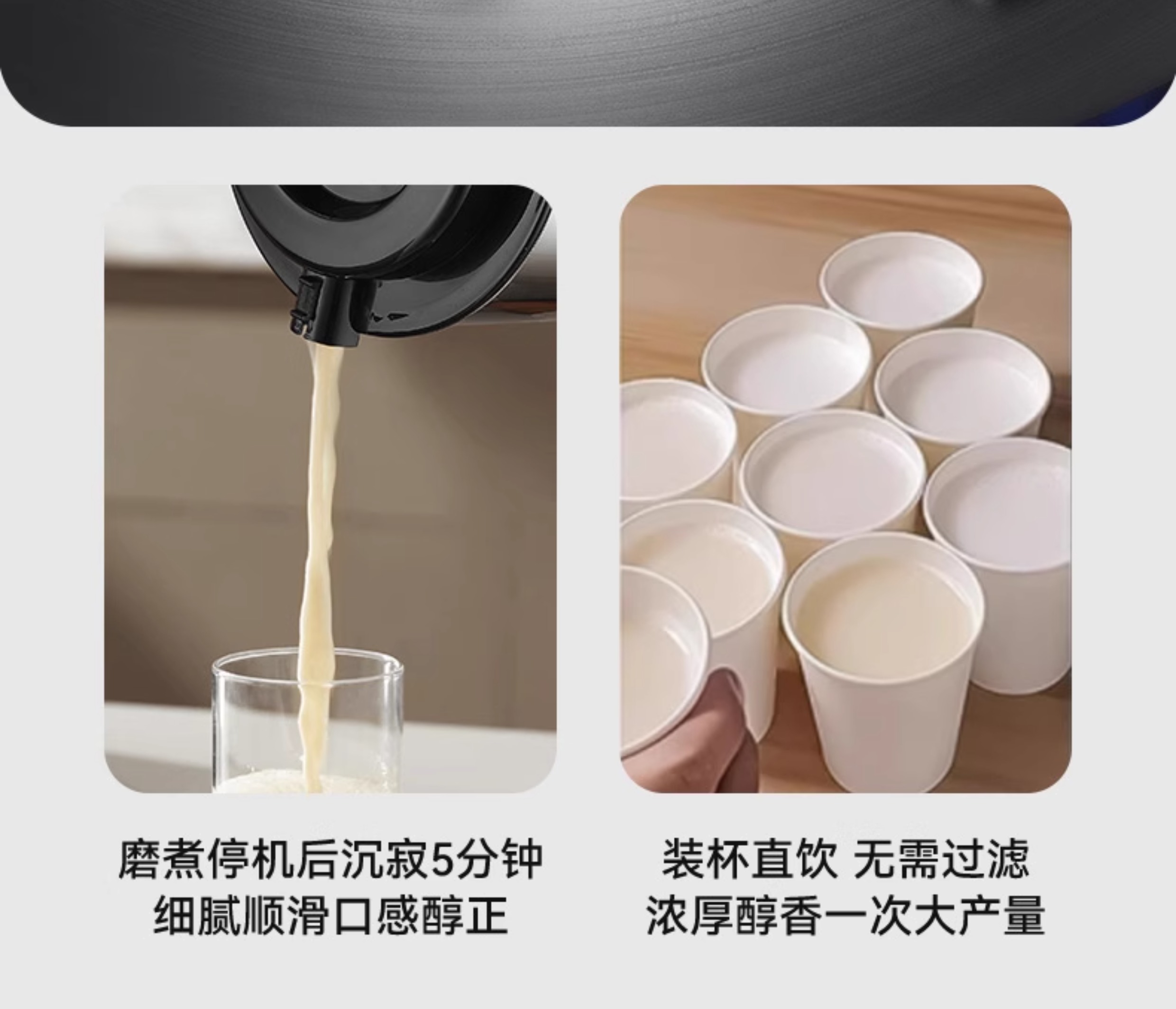 磨煮停机后沉寂5分钟
细腻顺滑口感醇正

装杯直饮 无需过滤
浓厚醇香一次大产量