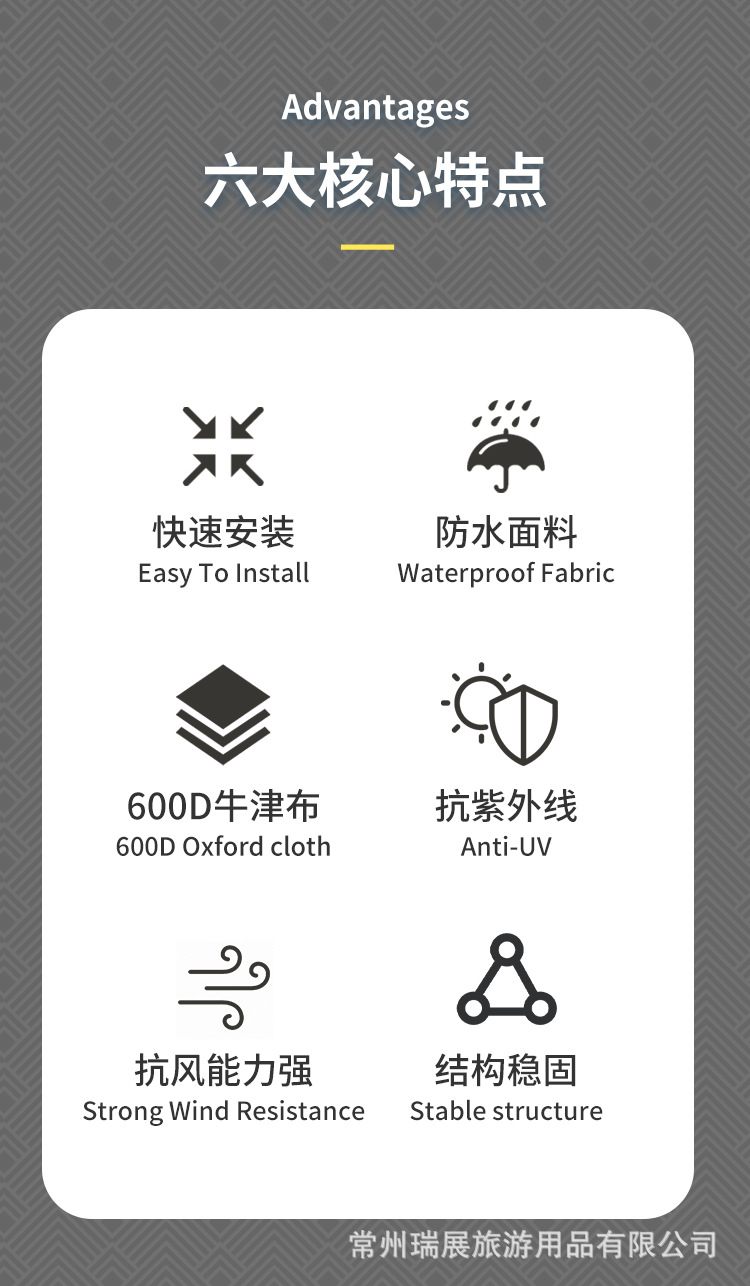 Advantages

六大核心特点

快速安装
Easy To Install

防水面料
Waterproof Fabric

600D牛津布
600D Oxford cloth

抗紫外线
Anti-UV

抗风能力强
Strong Wind Resistance

结构稳固
Stable structure

常州瑞展旅游用品有限公司