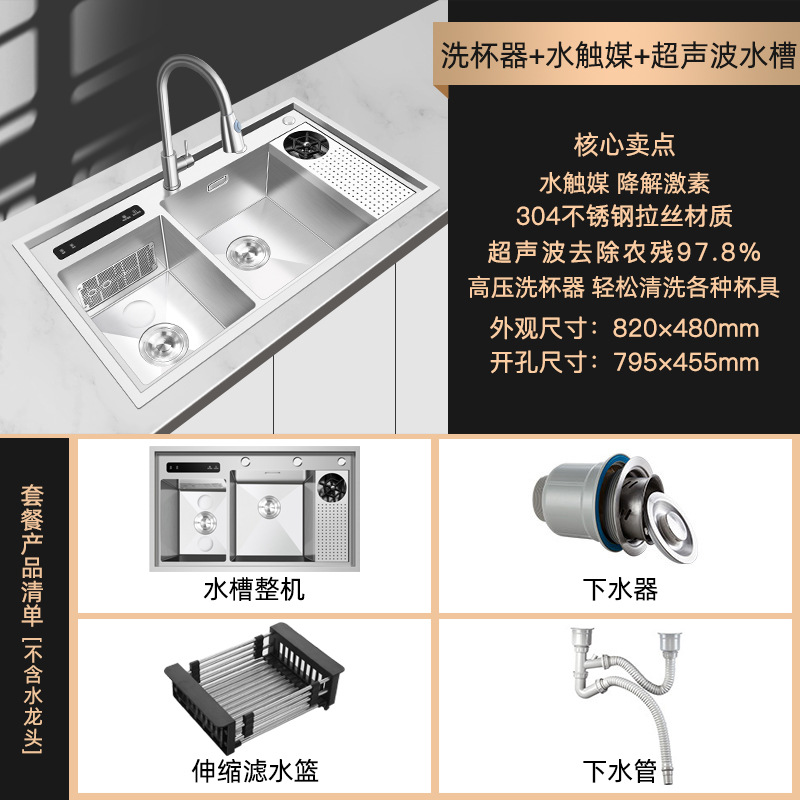 洗杯器+水触媒+超声波水槽

核心卖点
水触媒 降解激素
304不锈钢拉丝材质
超声波去除农残97.8%
高压洗杯器 轻松清洗各种杯具
外观尺寸：820×480mm
开孔尺寸：795×455mm

套餐产品清单
[不含水龙头]

水槽整机

下水器

伸缩滤水篮

下水管