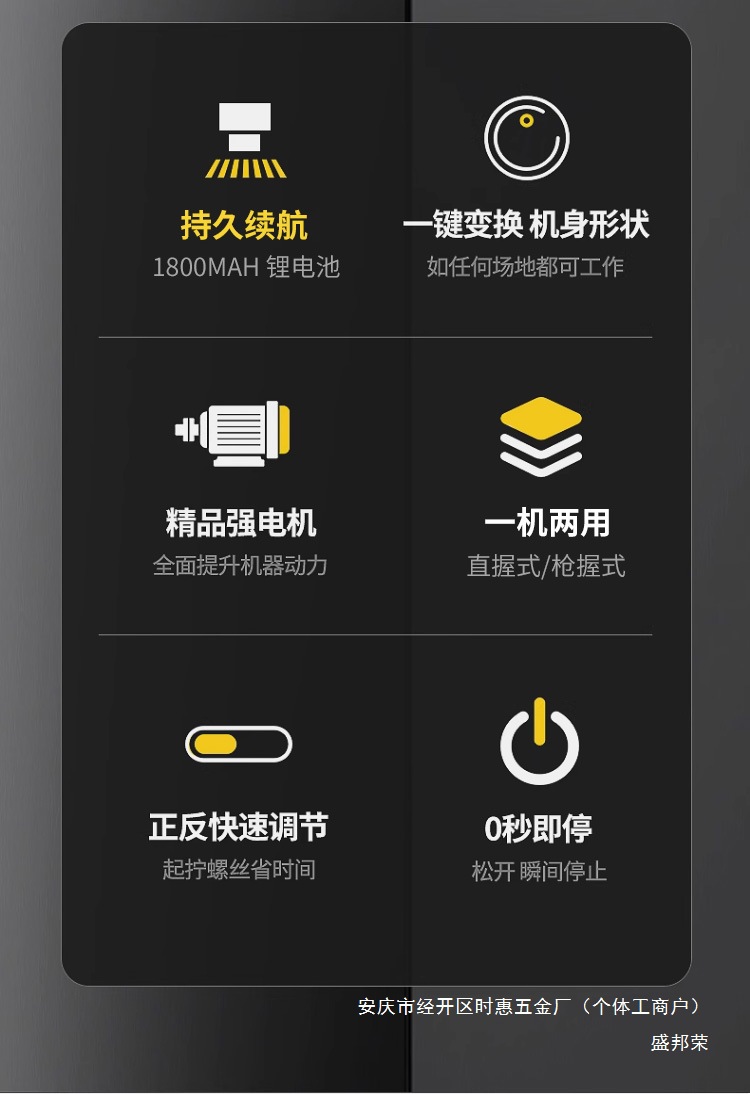 持久续航
1800MAH 锂电池

一键变换 机身形状
如任何场地都可工作

精品强电机
全面提升机器动力

一机两用
直握式/枪握式

正反快速调节
起拧螺丝省时间

0秒即停
松开 瞬间停止

安庆市经开区时惠五金厂（个体工商户）
盛邦荣