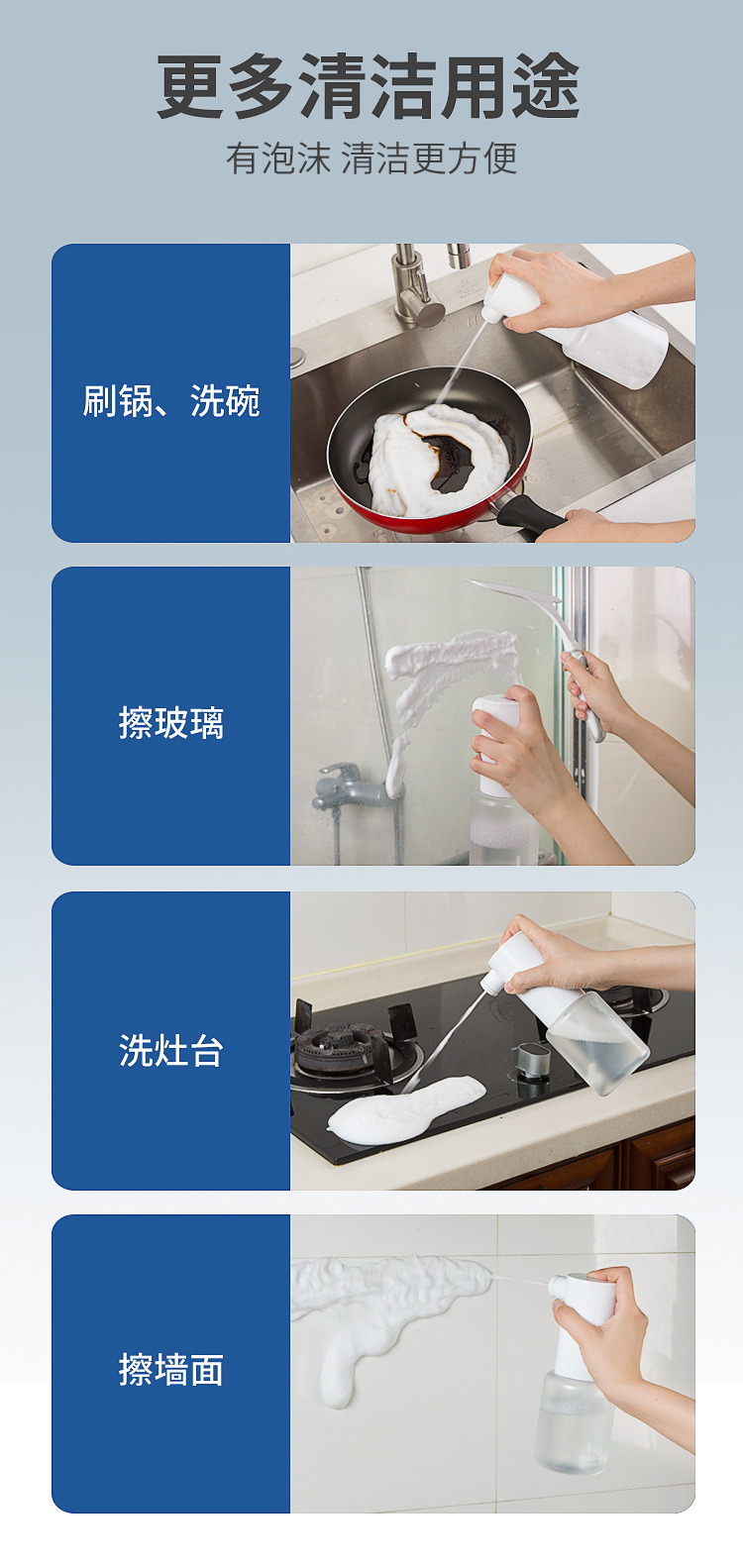 更多清洁用途

有泡沫 清洁更方便

刷锅、洗碗

擦玻璃

洗灶台

擦墙面