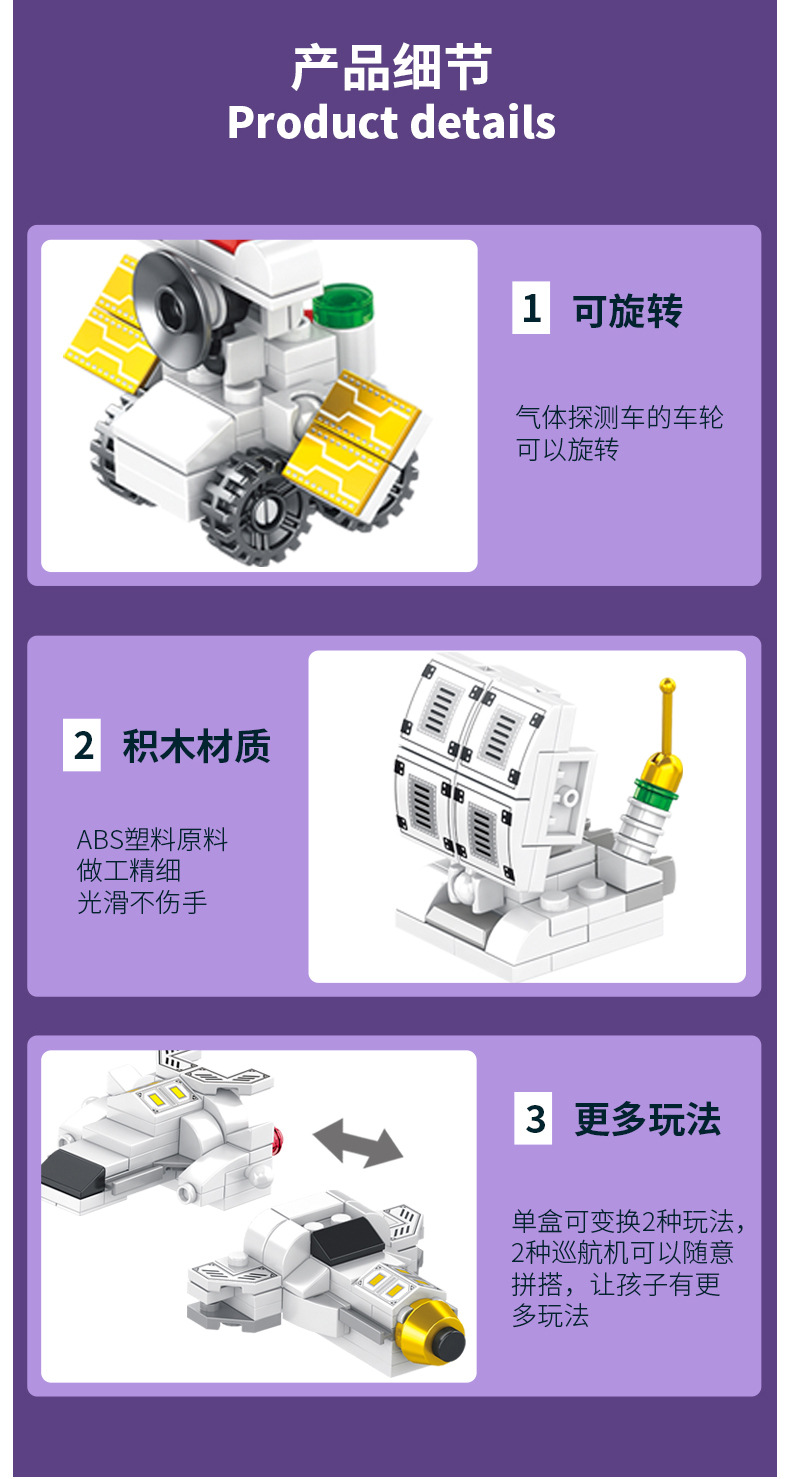 产品细节
Product details

1 可旋转

气体探测车的车轮可以旋转

2 积木材质

ABS塑料原料
做工精细
光滑不伤手

3 更多玩法

单盒可变换2种玩法，2种巡航机可以随意拼搭，让孩子有更多玩法