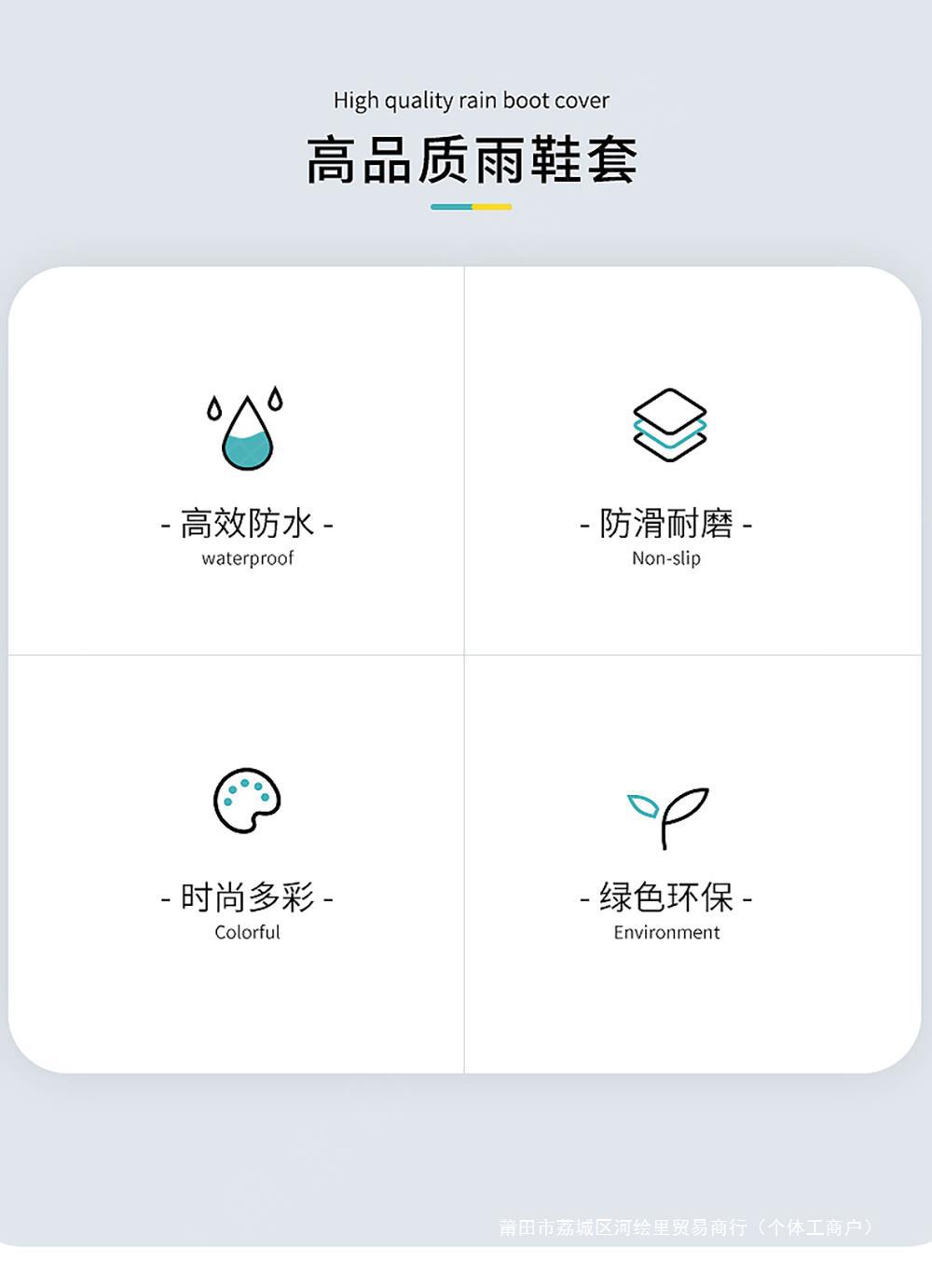 High quality rain boot cover

高品质雨鞋套

- 高效防水 -
waterproof

- 防滑耐磨 -
Non-slip

- 时尚多彩 -
Colorful

- 绿色环保 -
Environment

莆田市荔城区河绘里贸易商行（个体工商户）