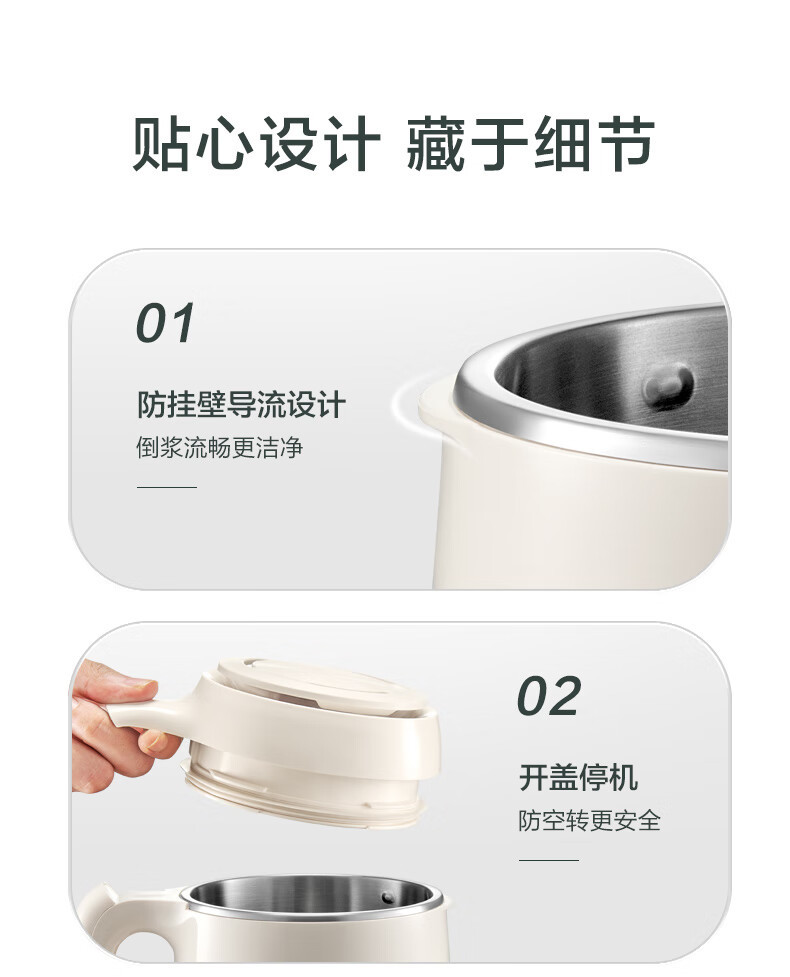 贴心设计 藏于细节

01

防挂壁导流设计

倒浆流畅更洁净

02

开盖停机

防空转更安全