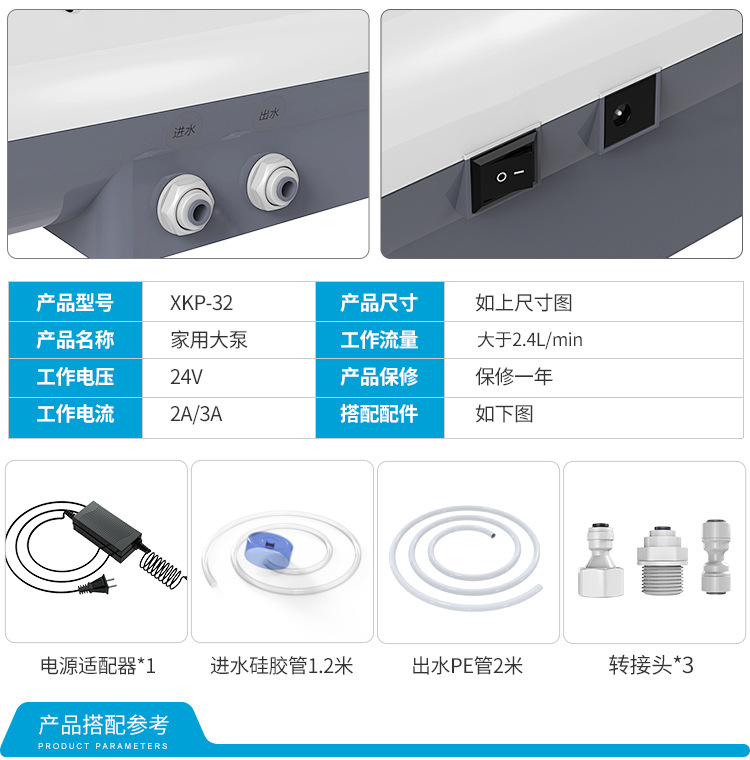 进水
出水

| 产品型号 | XKP-32 | 产品尺寸 | 如上尺寸图 |
|---|---|---|---|
| 产品名称 | 家用大泵 | 工作流量 | 大于2.4L/min |
| 工作电压 | 24V | 产品保修 | 保修一年 |
| 工作电流 | 2A/3A | 搭配配件 | 如下图 |

电源适配器*1

进水硅胶管1.2米

出水PE管2米

转接头*3

产品搭配参考
PRODUCT PARAMETERS