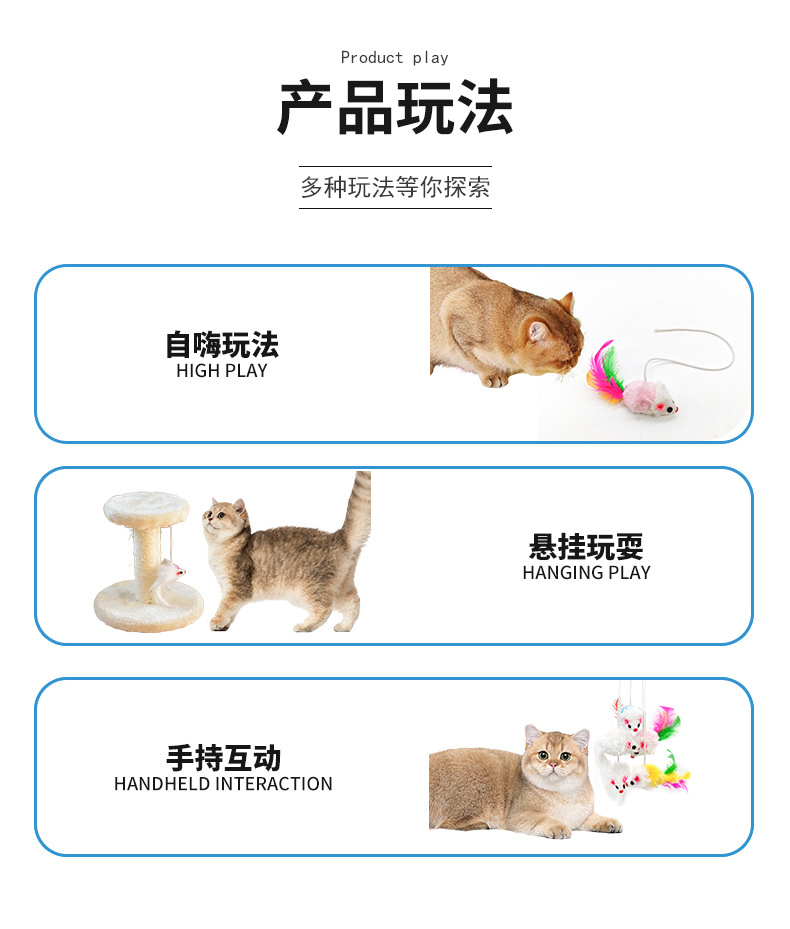 Product play

产品玩法

多种玩法等你探索

自嗨玩法
HIGH PLAY

悬挂玩耍
HANGING PLAY

手持互动
HANDHELD INTERACTION