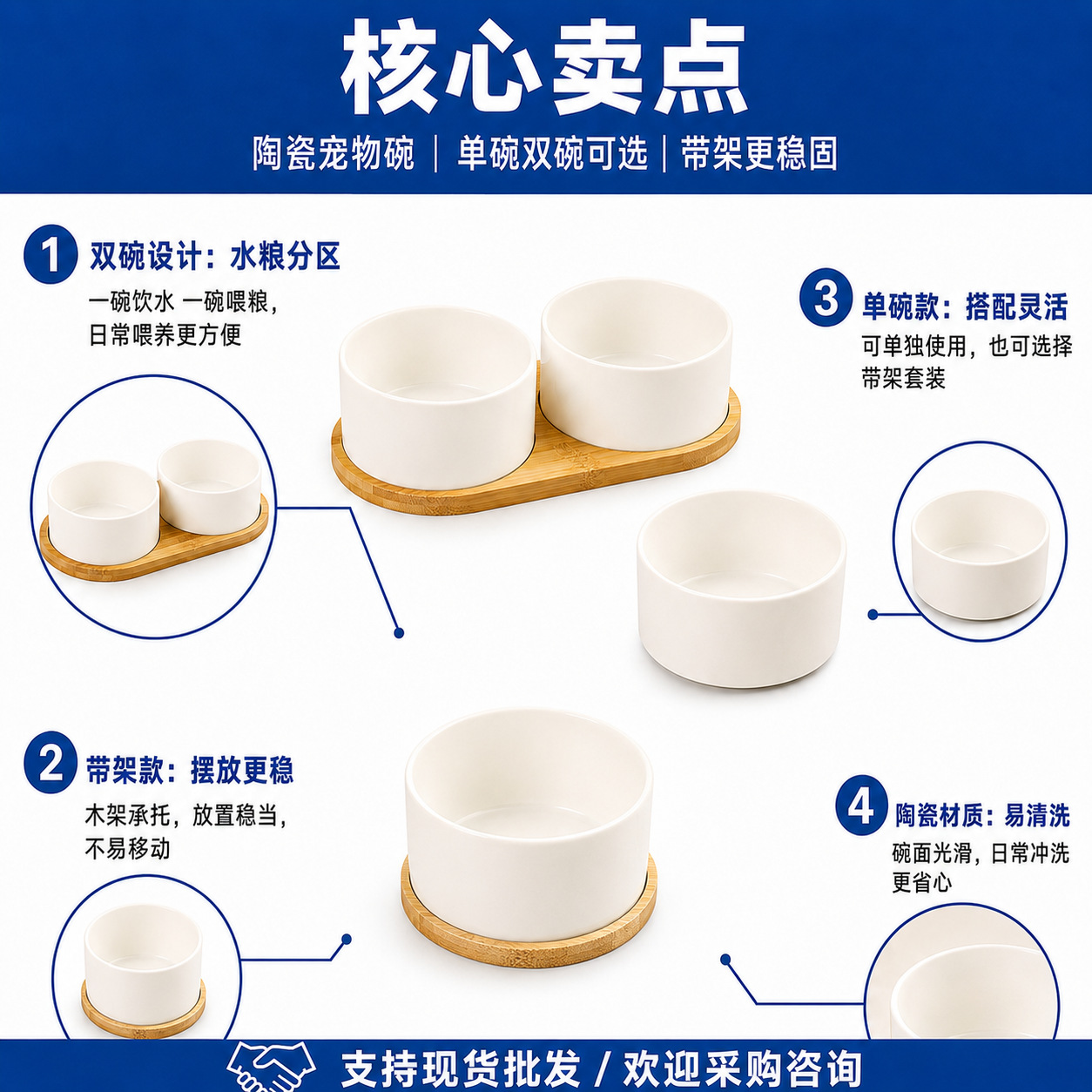 核心卖点

陶瓷宠物碗 | 单碗双碗可选 | 带架更稳固

1 双碗设计：水粮分区

一碗饮水 一碗喂粮，日常喂养更方便

3 单碗款：搭配灵活

可单独使用，也可选择带架套装

2 带架款：摆放更稳

木架承托，放置稳当，不易移动

4 陶瓷材质：易清洗

碗面光滑，日常冲洗更省心

支持现货批发 / 欢迎采购咨询