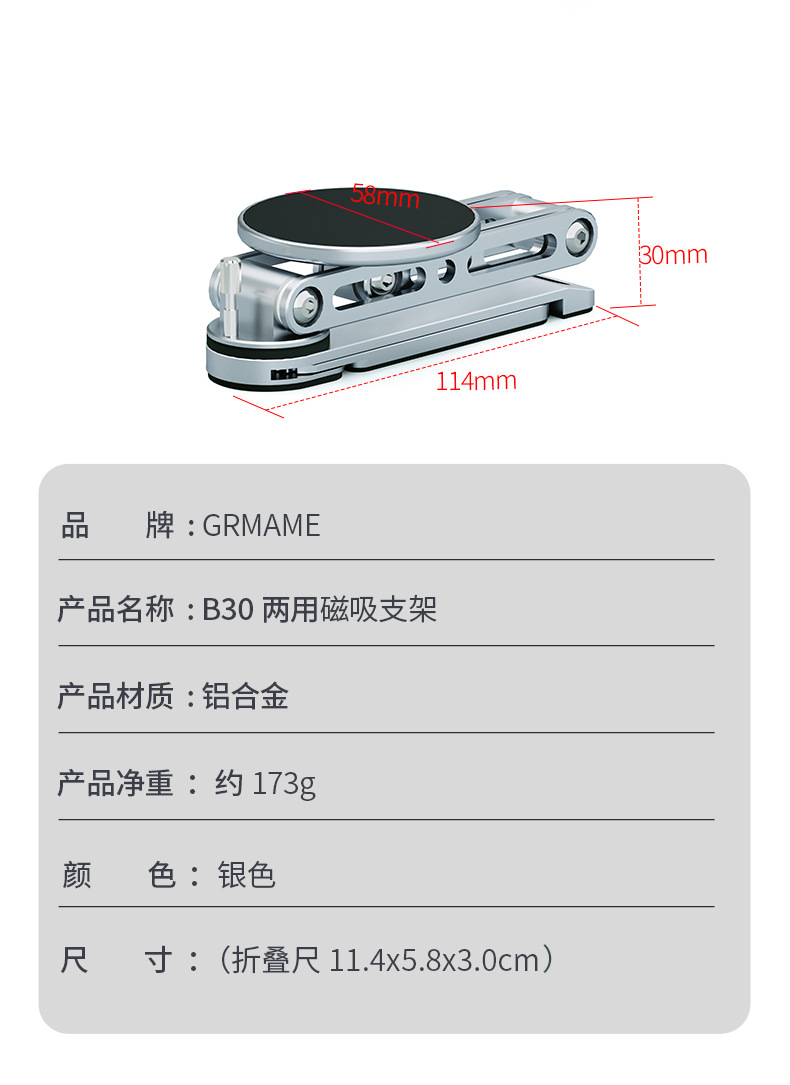 58mm
30mm
114mm

品　　牌：GRMAME

产品名称：B30 两用磁吸支架

产品材质：铝合金

产品净重： 约 173g

颜　　色： 银色

尺　　寸：（折叠尺 11.4x5.8x3.0cm）