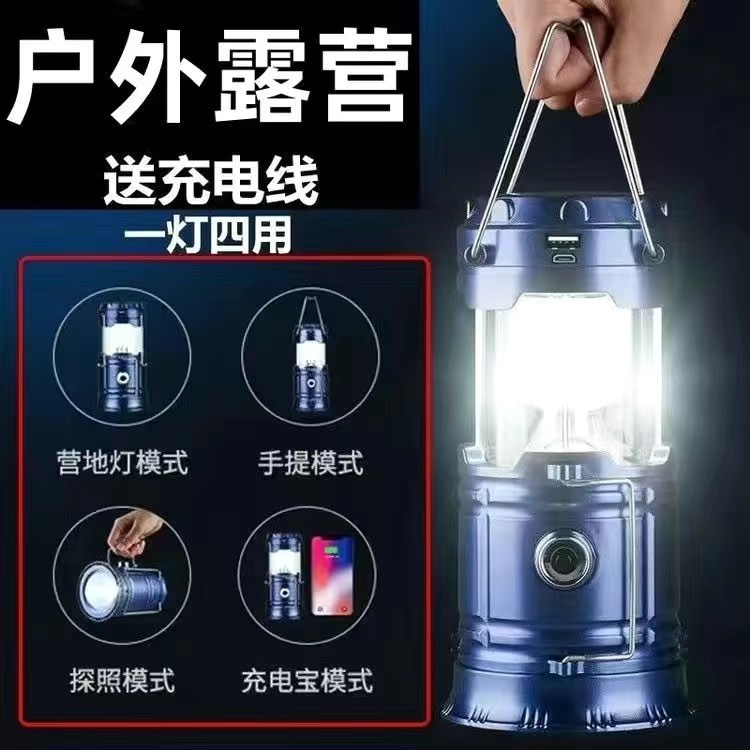 户外露营

送充电线

一灯四用

营地灯模式

手提模式

探照模式

充电宝模式