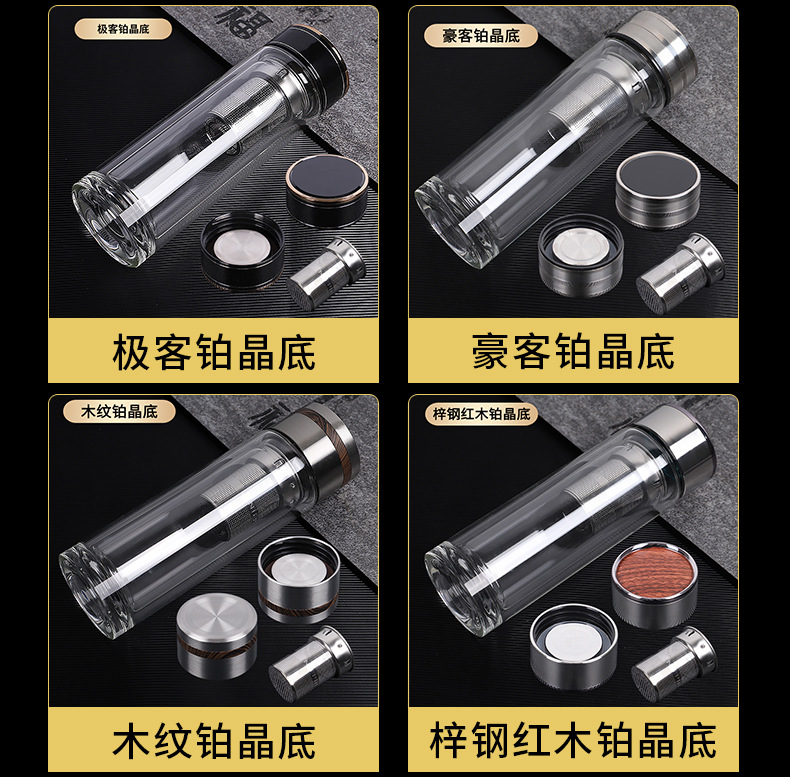 极客铂晶底

极客铂晶底

豪客铂晶底

豪客铂晶底

木纹铂晶底

木纹铂晶底

梓钢红木铂晶底

梓钢红木铂晶底