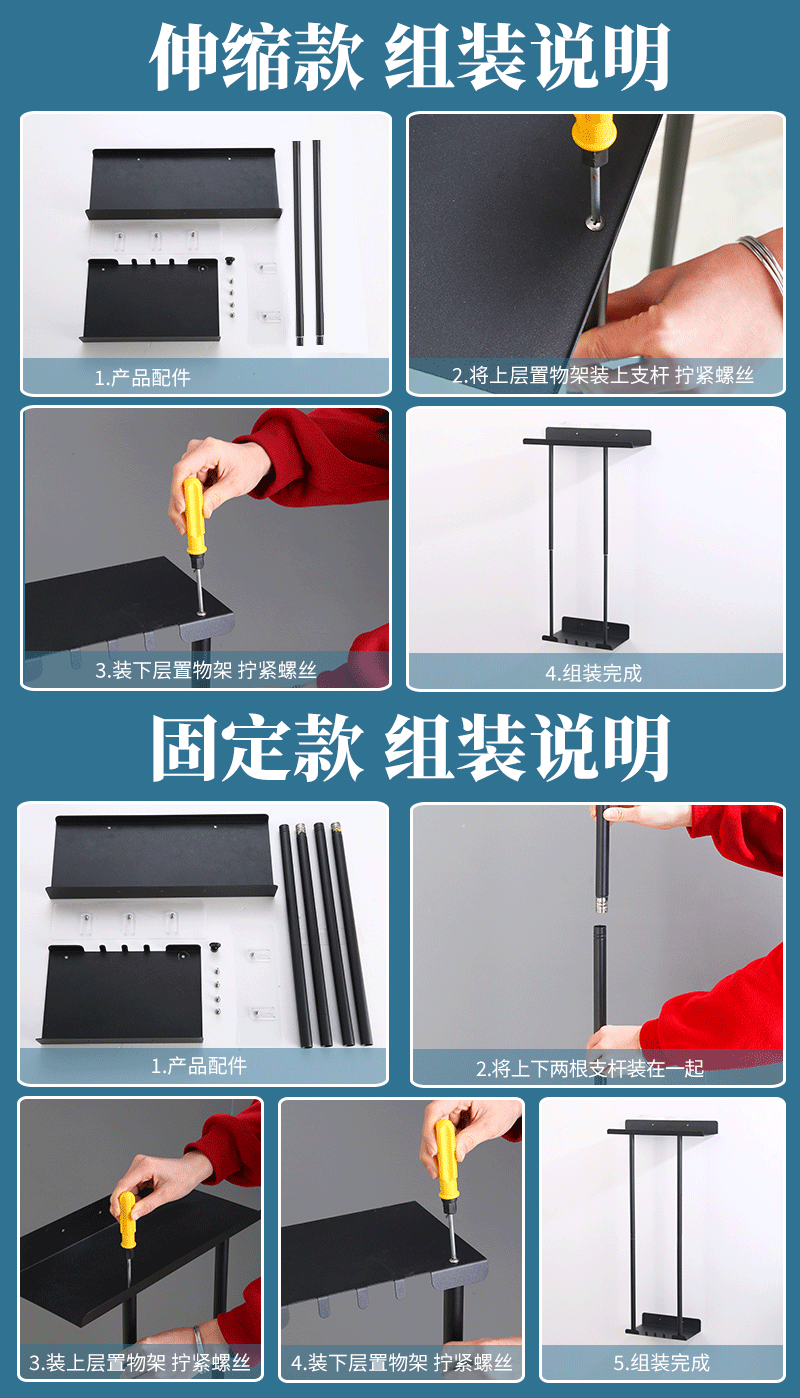 伸缩款 组装说明

1.产品配件

2.将上层置物架装上支杆 拧紧螺丝

3.装下层置物架 拧紧螺丝

4.组装完成

固定款 组装说明

1.产品配件

2.将上下两根支杆装在一起

3.装上层置物架 拧紧螺丝

4.装下层置物架 拧紧螺丝

5.组装完成