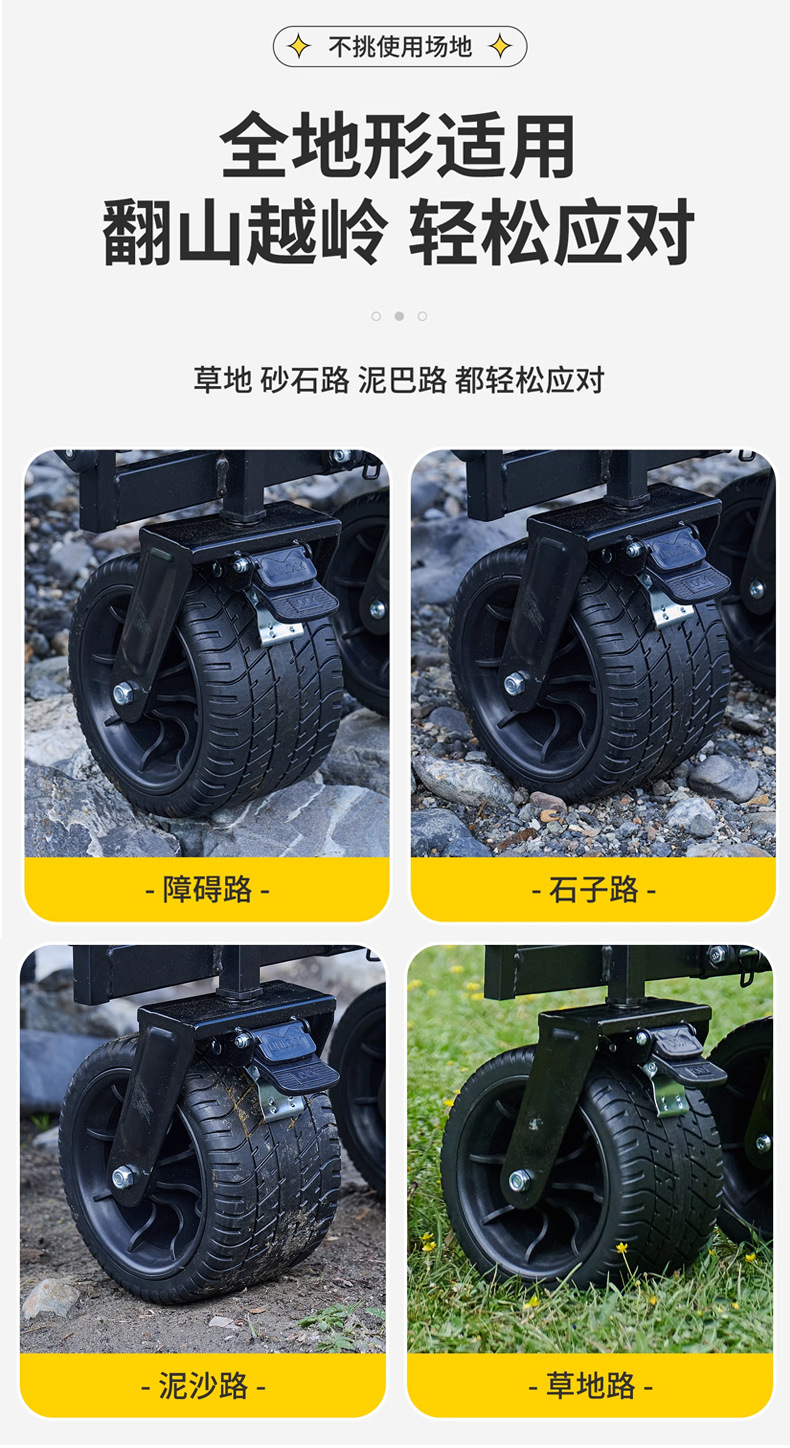 不挑使用场地

全地形适用
翻山越岭 轻松应对

草地 砂石路 泥巴路 都轻松应对

- 障碍路 -

- 石子路 -

- 泥沙路 -

- 草地路 -