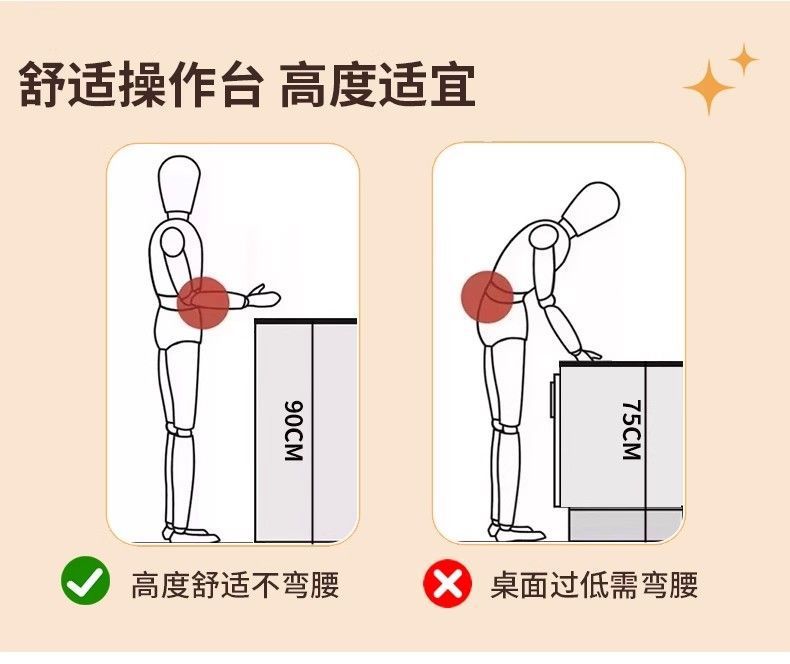 舒适操作台 高度适宜

90CM

75CM

高度舒适不弯腰

桌面过低需弯腰