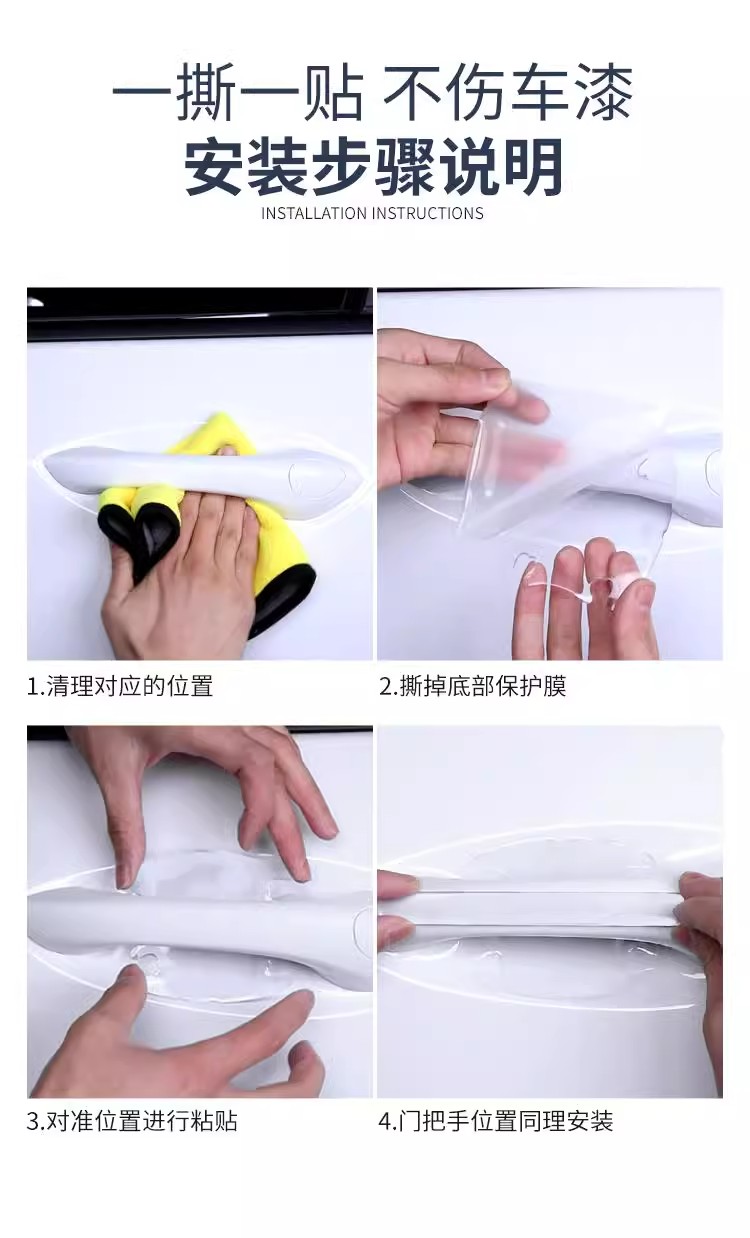 一撕一贴 不伤车漆
安装步骤说明
INSTALLATION INSTRUCTIONS

1.清理对应的位置

2.撕掉底部保护膜

3.对准位置进行粘贴

4.门把手位置同理安装